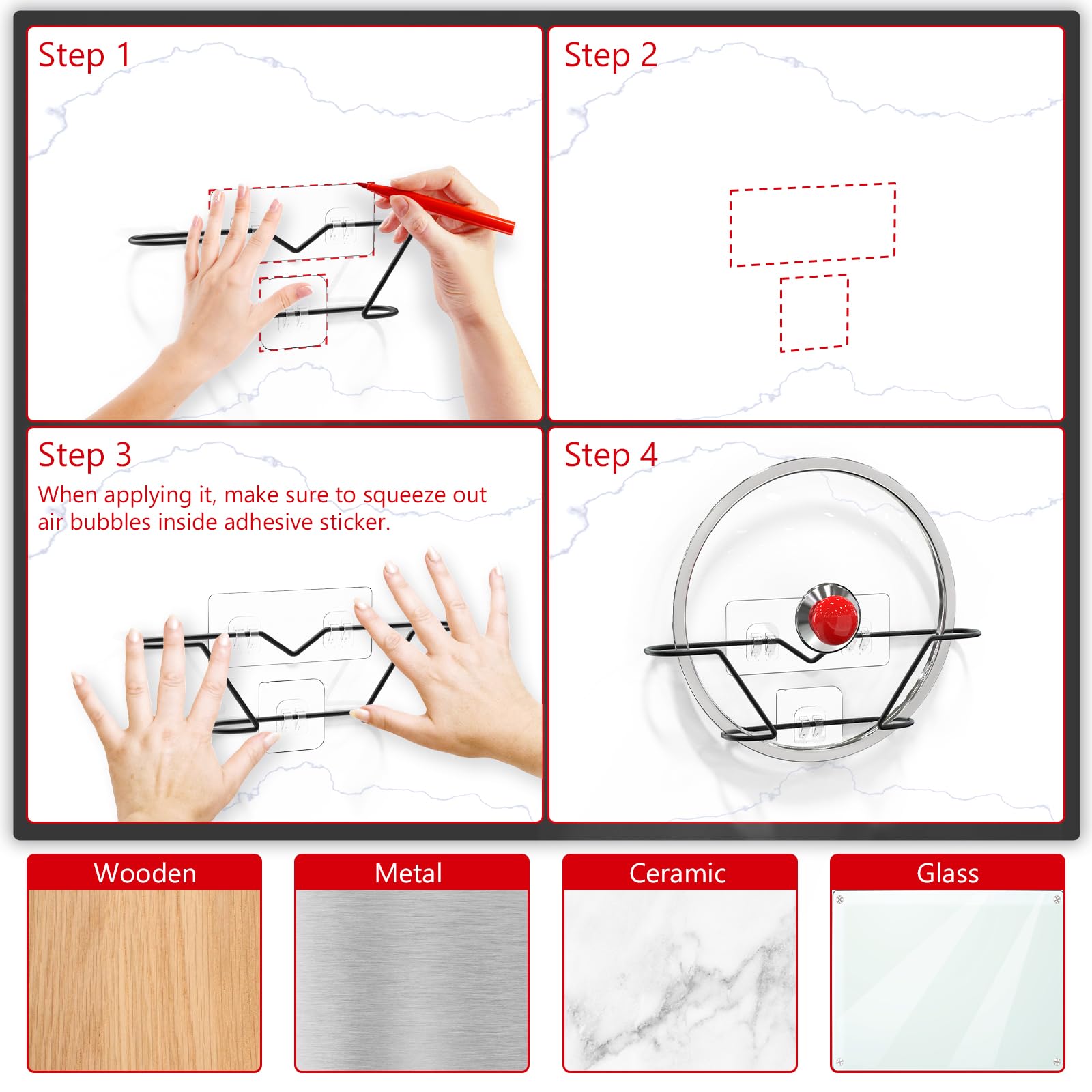 Step 1

Step 2

Step 3

When applying it, make sure to squeeze out air bubbles inside adhesive sticker.

Step 4

Wooden

Metal

Ceramic

Glass