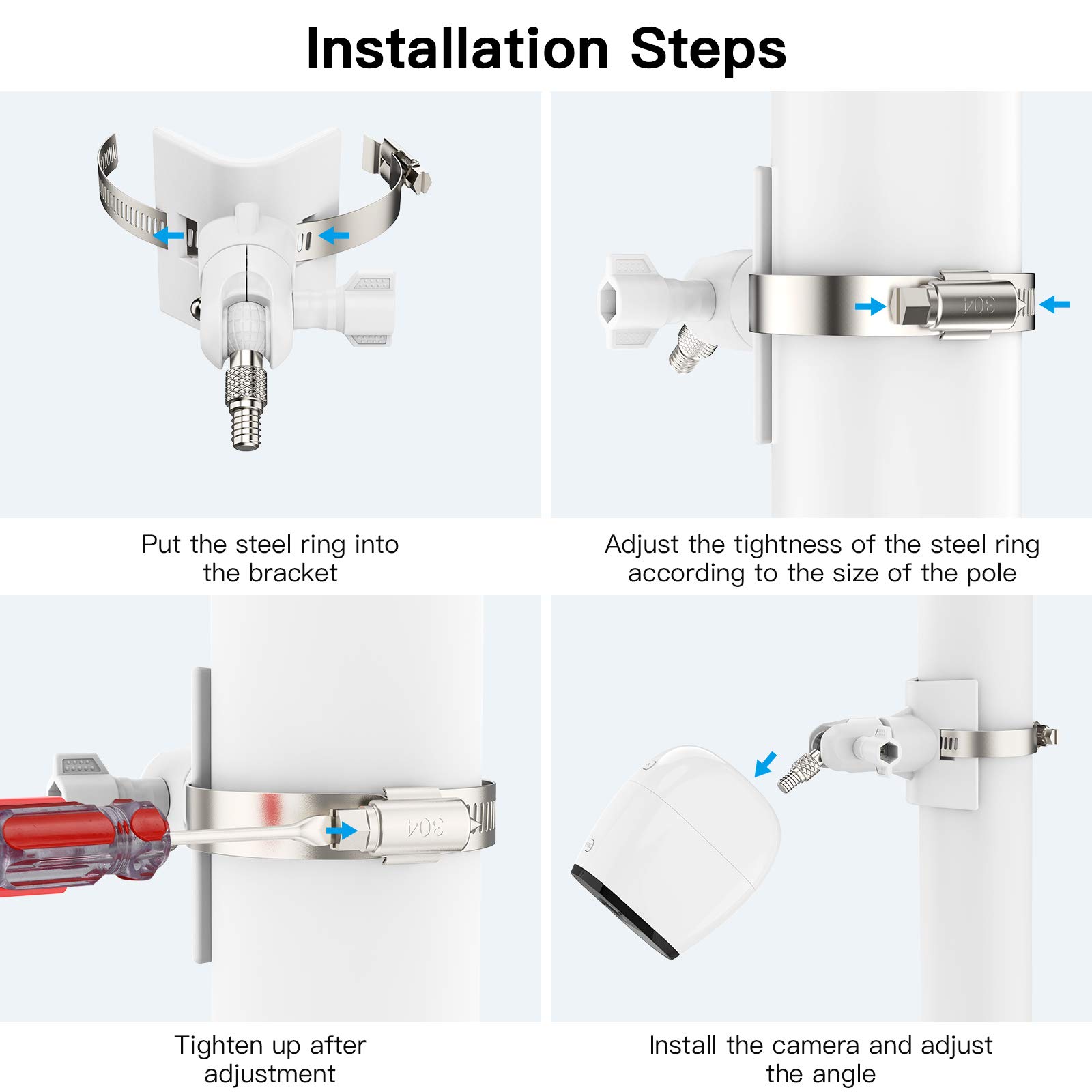 Installation Steps

Put the steel ring into the bracket

304

Adjust the tightness of the steel ring according to the size of the pole

304

Tighten up after adjustment

Install the camera and adjust the angle