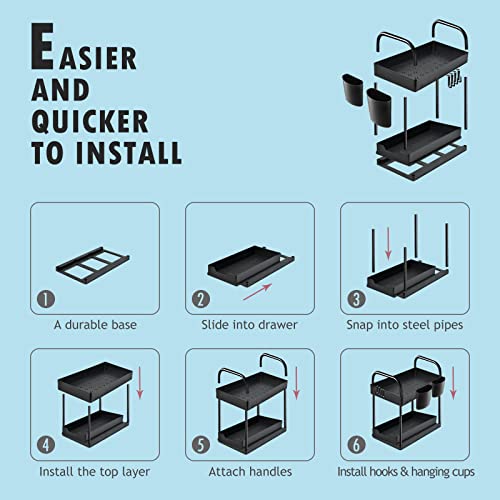 EASIER AND QUICKER TO INSTALL

1
A durable base

2
Slide into drawer

3
Snap into steel pipes

4
Install the top layer

5
Attach handles

6
Install hooks & hanging cups