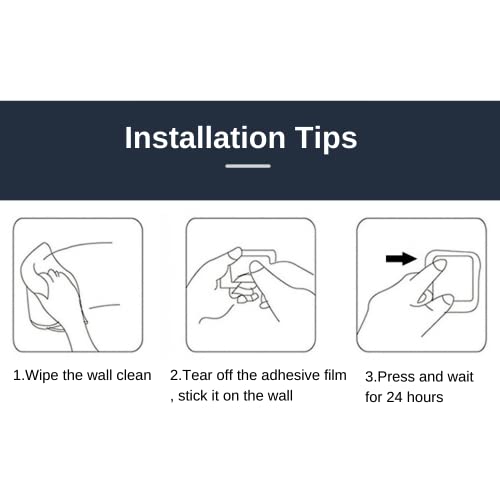 Installation Tips

1.Wipe the wall clean

2.Tear off the adhesive film , stick it on the wall

3.Press and wait for 24 hours