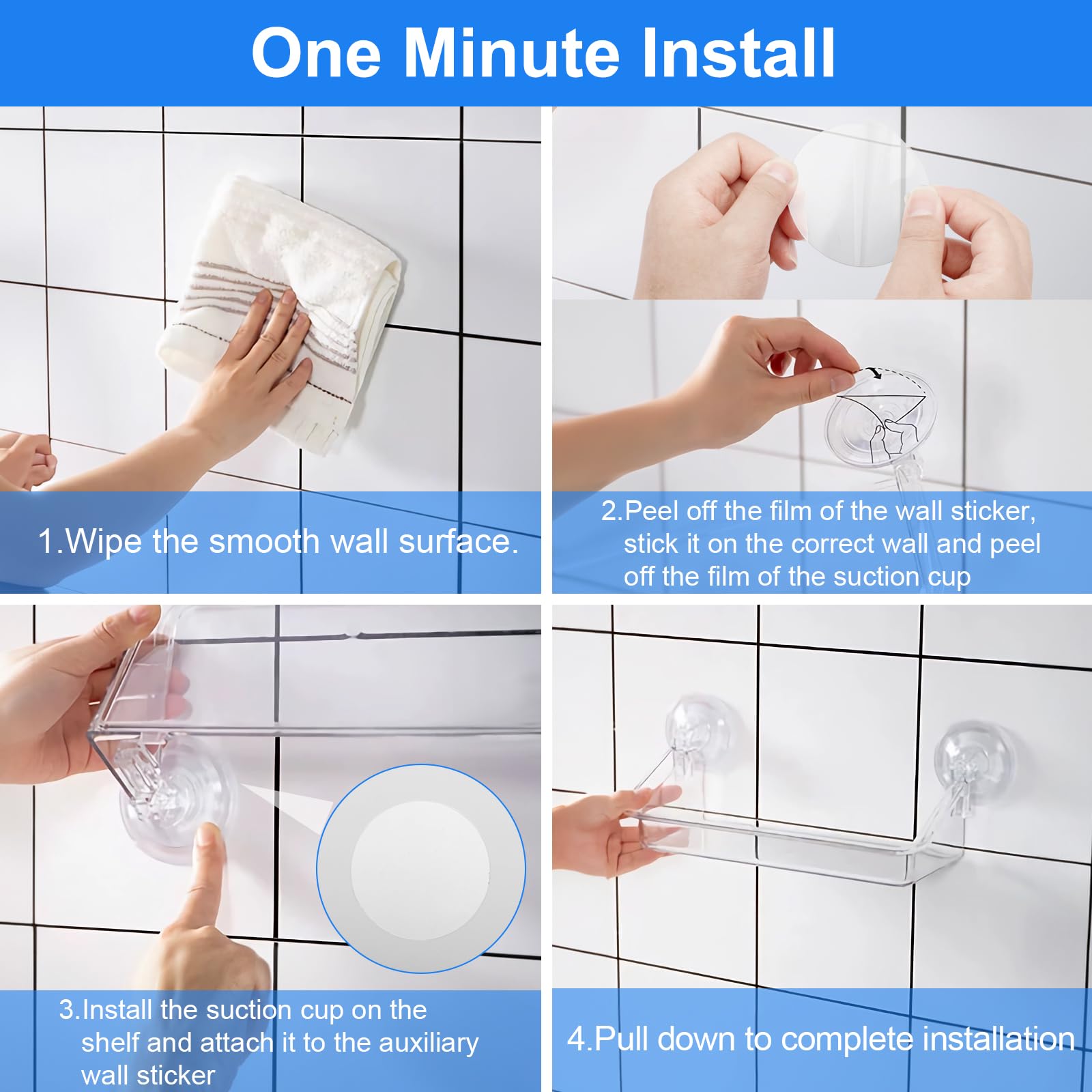 One Minute Install

1.Wipe the smooth wall surface.

2.Peel off the film of the wall sticker, stick it on the correct wall and peel off the film of the suction cup

3.Install the suction cup on the shelf and attach it to the auxiliary wall sticker

4.Pull down to complete installation