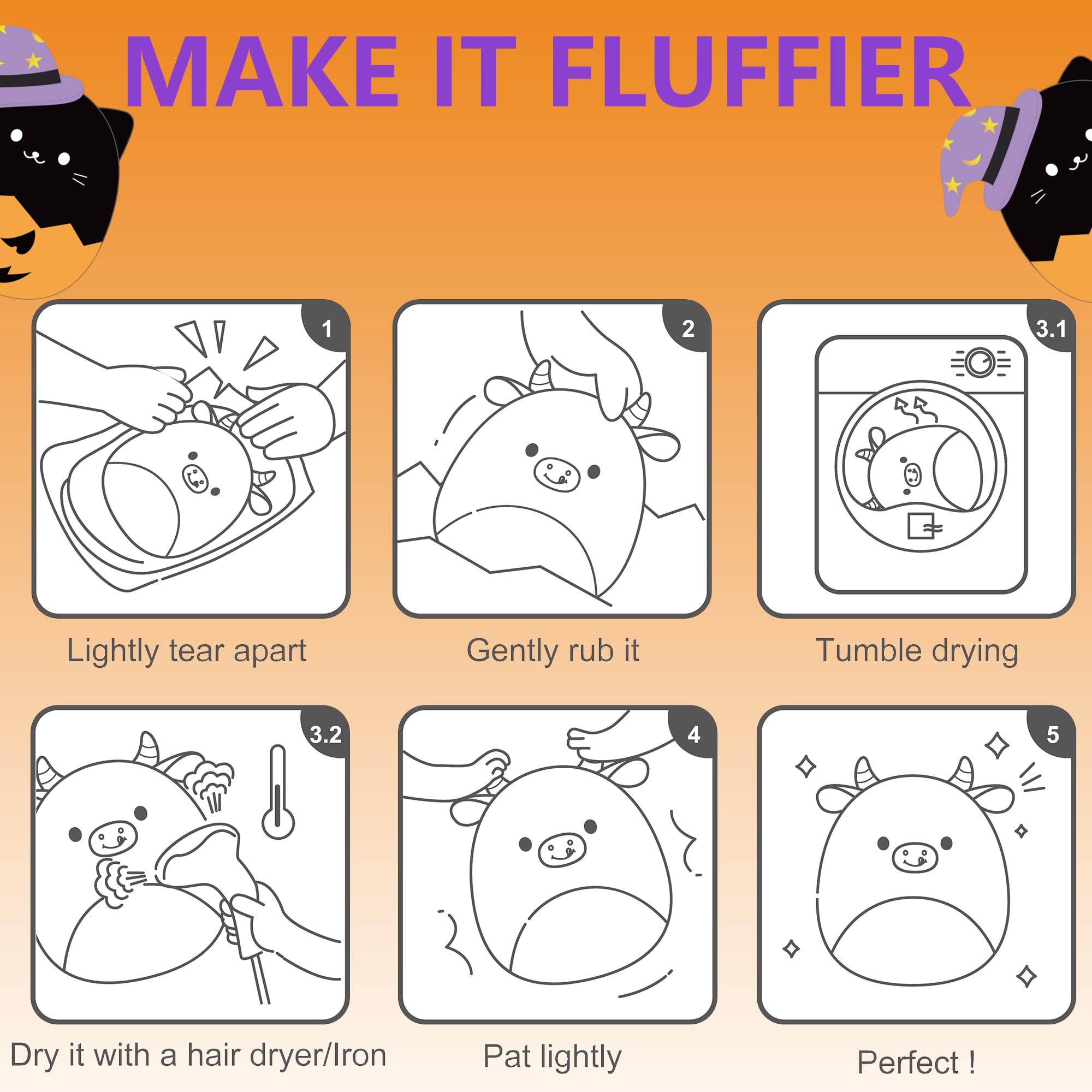 MAKE IT FLUFFIER

1
Lightly tear apart

2
Gently rub it

3.1
Tumble drying

3.2
Dry it with a hair dryer/Iron

4
Pat lightly

5
Perfect !