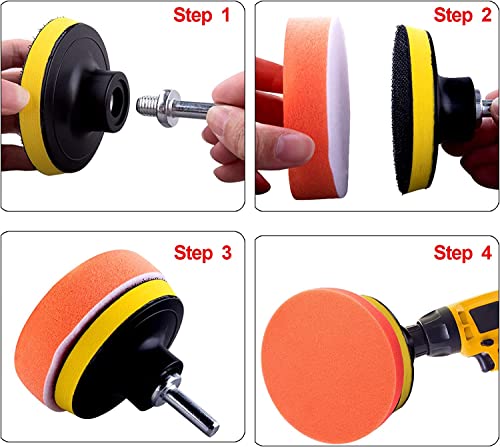 Step 1

Step 2

Step 3

Step 4