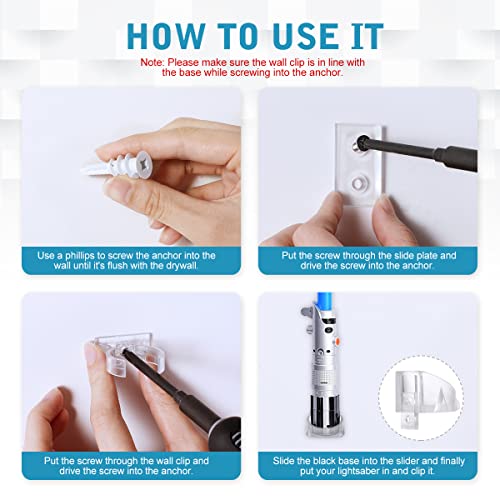 HOW TO USE IT

Note: Please make sure the wall clip is in line with the base while screwing into the anchor.

Use a phillips to screw the anchor into the wall until it's flush with the drywall.

Put the screw through the slide plate and drive the screw into the anchor.

Put the screw through the wall clip and drive the screw into the anchor.

Slide the black base into the slider and finally put your lightsaber in and clip it.