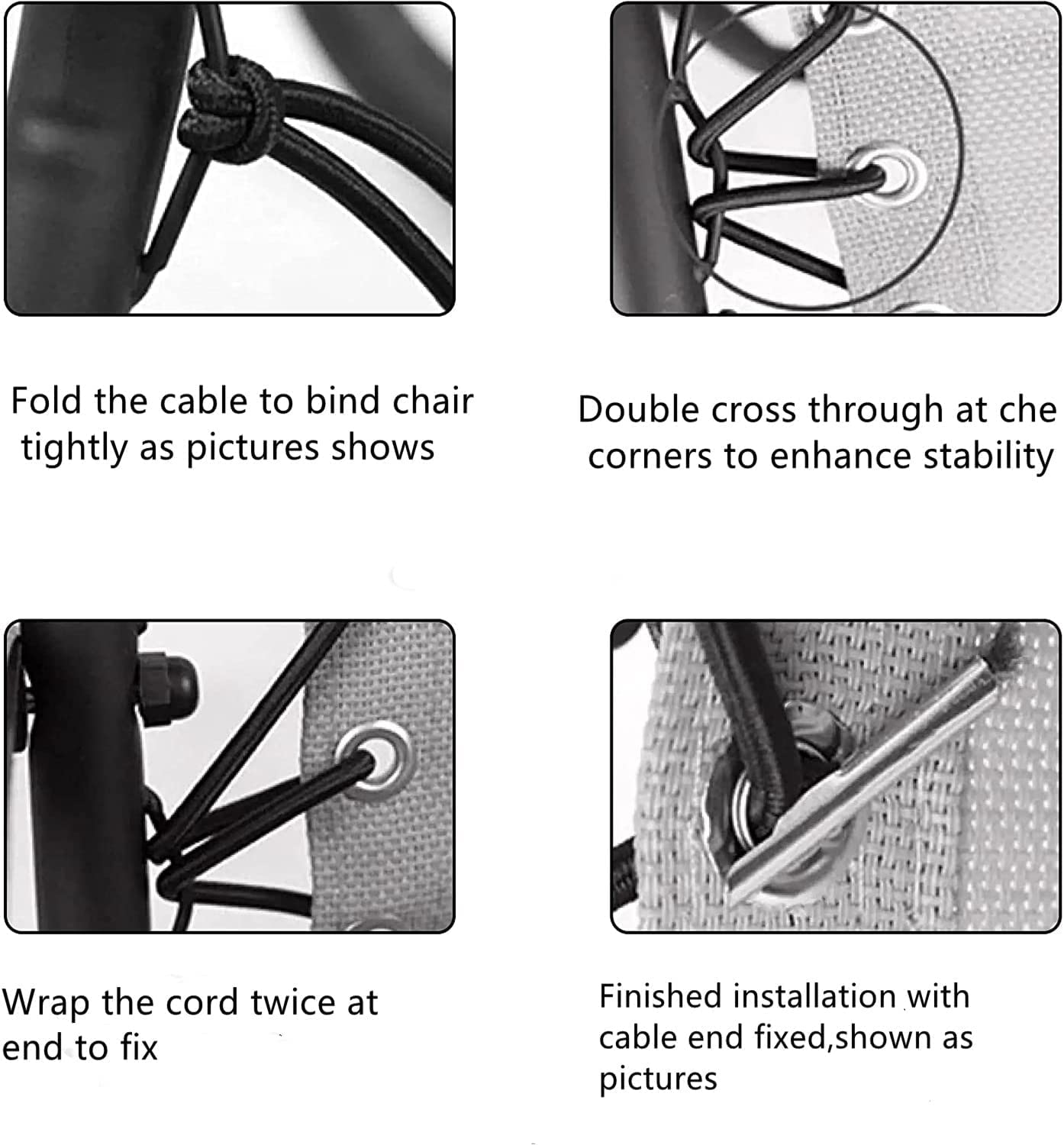 Fold the cable to bind chair tightly as pictures shows

Double cross through at che corners to enhance stability

Wrap the cord twice at end to fix

Finished installation with cable end fixed,shown as pictures