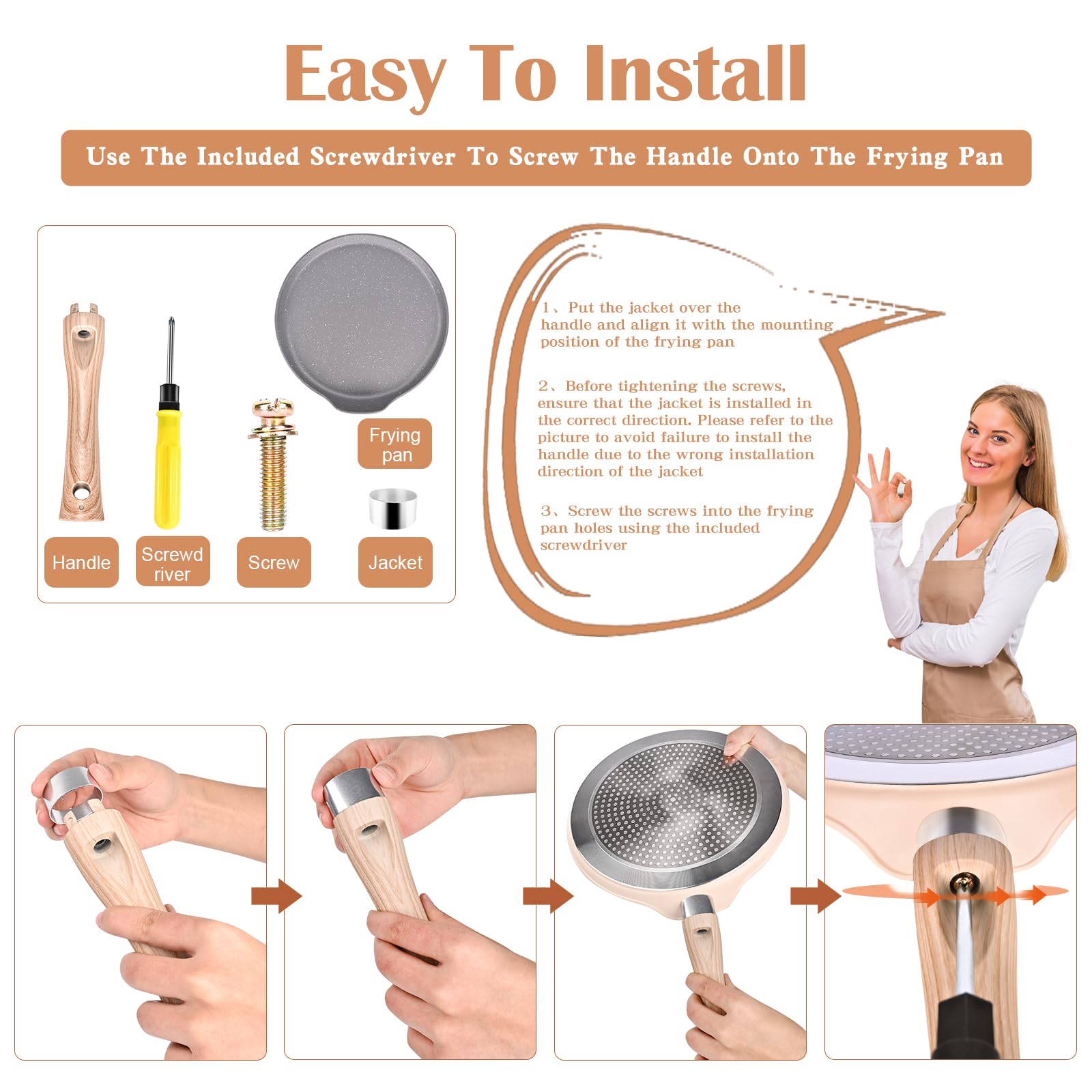 Easy To Install

Use The Included Screwdriver To Screw The Handle Onto The Frying Pan

Frying pan

Handle

Screwd river

Screw

Jacket

1、Put the jacket over the handle and align it with the mounting position of the frying pan

2、Before tightening the screws, ensure that the jacket is installed in the correct direction. Please refer to the picture to avoid failure to install the handle due to the wrong installation direction of the jacket

3、Screw the screws into the frying pan holes using the included screwdriver