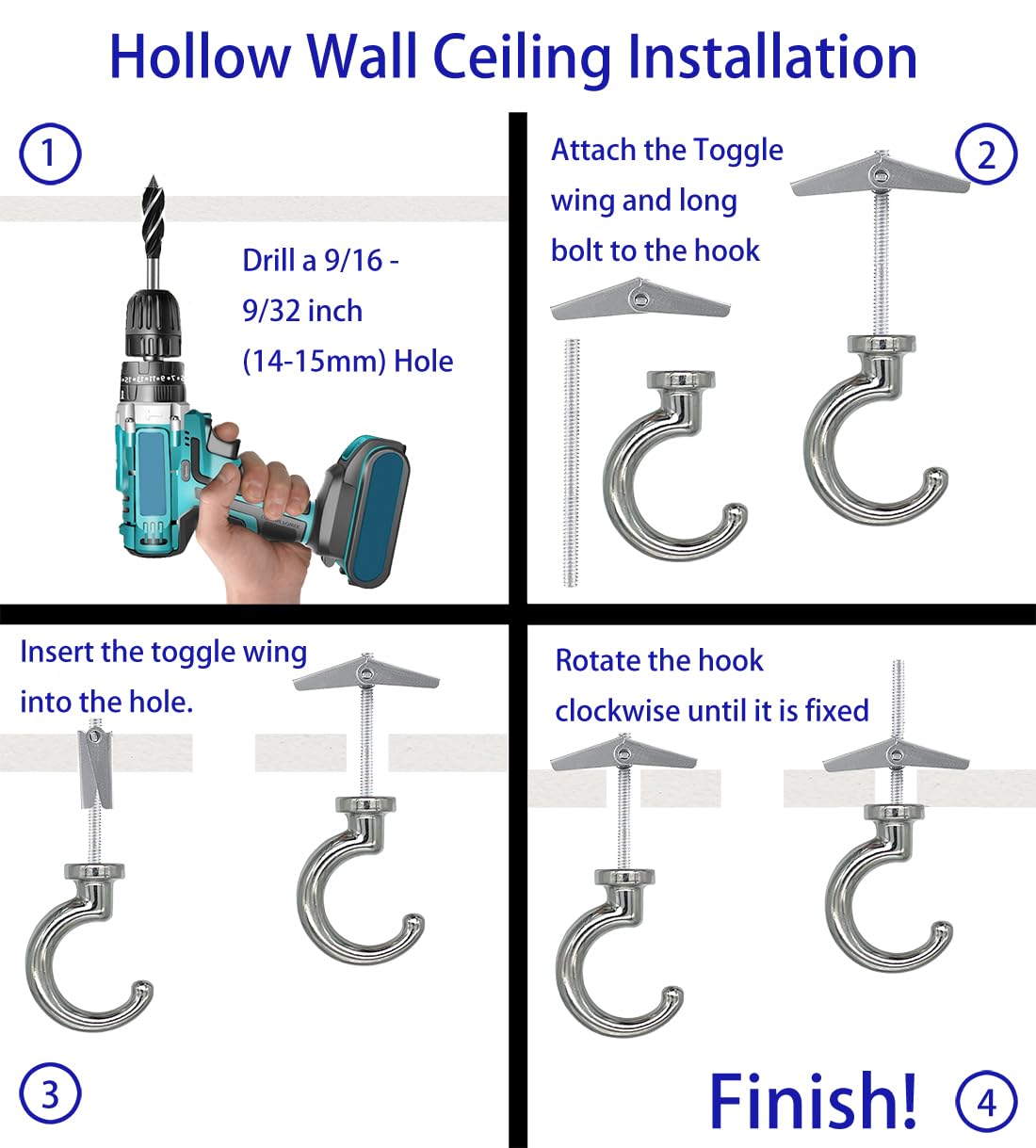 Hollow Wall Ceiling Installation

1

Drill a 9/16 - 9/32 inch (14-15mm) Hole

Attach the Toggle wing and long bolt to the hook

2

Insert the toggle wing into the hole.

3

Rotate the hook clockwise until it is fixed

Finish!

4