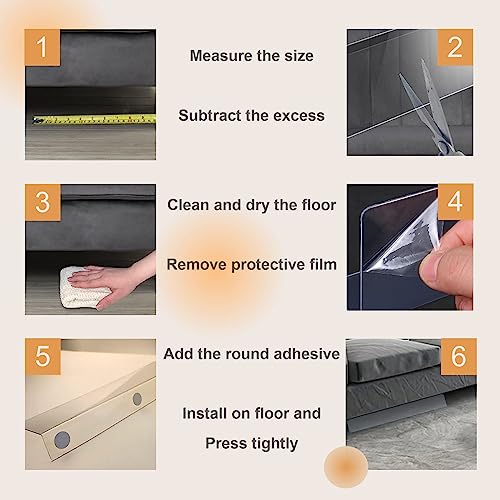 1

Measure the size

2

Subtract the excess

3

Clean and dry the floor

4

Remove protective film

5

Add the round adhesive

6

Install on floor and

Press tightly