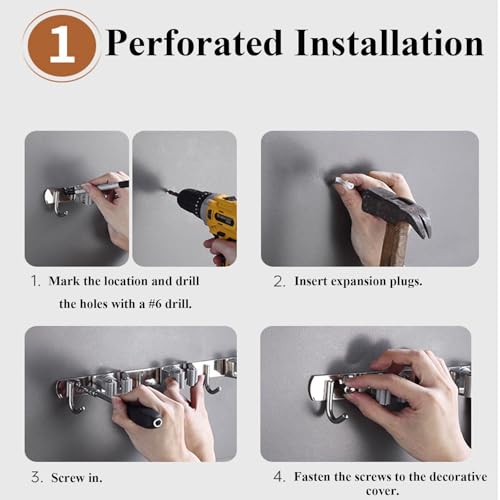 1 Perforated Installation

1. Mark the location and drill the holes with a #6 drill.

2. Insert expansion plugs.

3. Screw in.

4. Fasten the screws to the decorative cover.