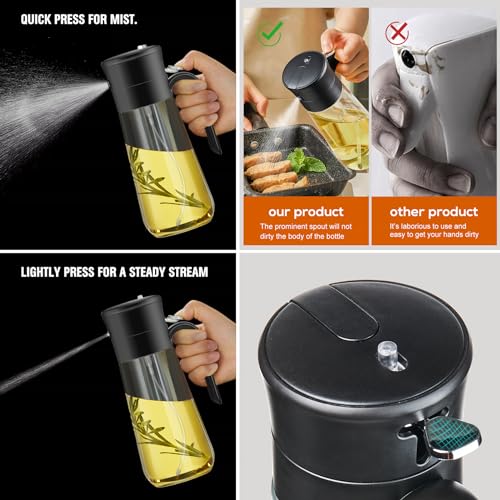 QUICK PRESS FOR MIST.

our product
The prominent spout will not dirty the body of the bottle

other product
It's laborious to use and easy to get your hands dirty

LIGHTLY PRESS FOR A STEADY STREAM