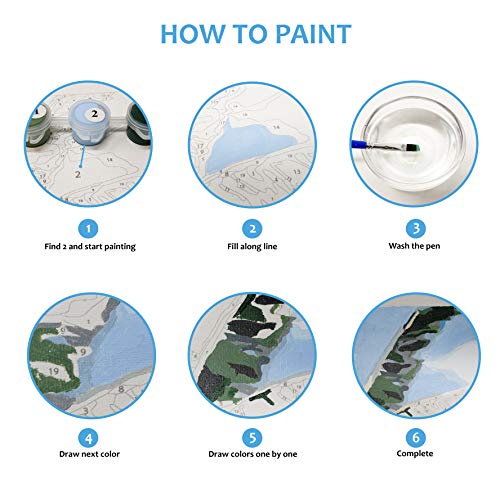 HOW TO PAINT

1
Find 2 and start painting

2
Fill along line

3
Wash the pen

4
Draw next color

5
Draw colors one by one

6
Complete