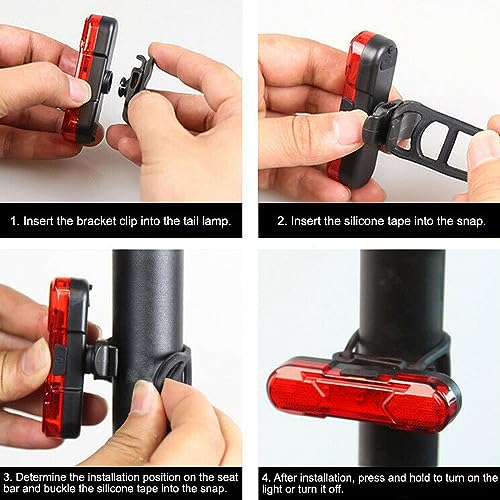 1. Insert the bracket clip into the tail lamp.

2. Insert the silicone tape into the snap.

3. Determine the installation position on the seat bar and buckle the silicone tape into the snap.

4. After installation, press and hold to turn on the light or turn it off.