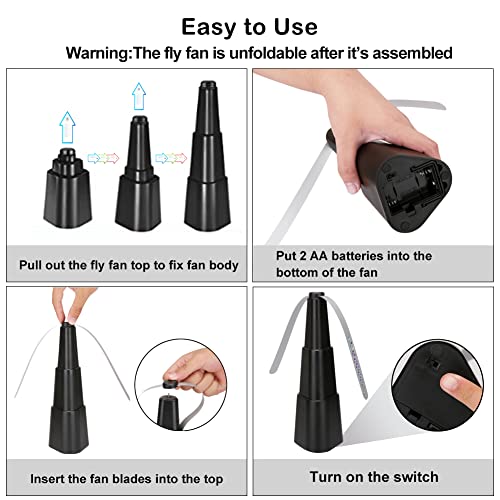 Easy to Use

Warning:The fly fan is unfoldable after it's assembled

Pull out the fly fan top to fix fan body

Put 2 AA batteries into the bottom of the fan

Insert the fan blades into the top

Turn on the switch