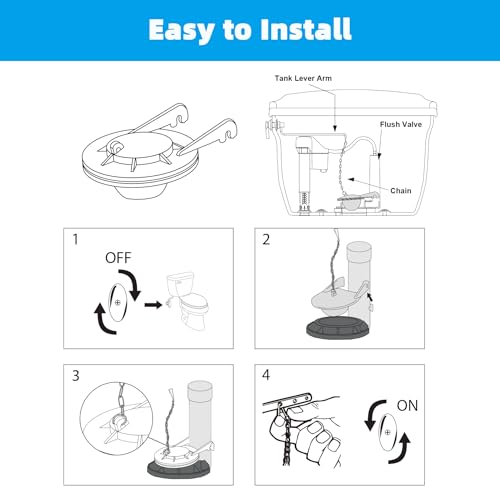 Easy to Install

Tank Lever Arm

Flush Valve

Chain

1

OFF

2

3

4

ON