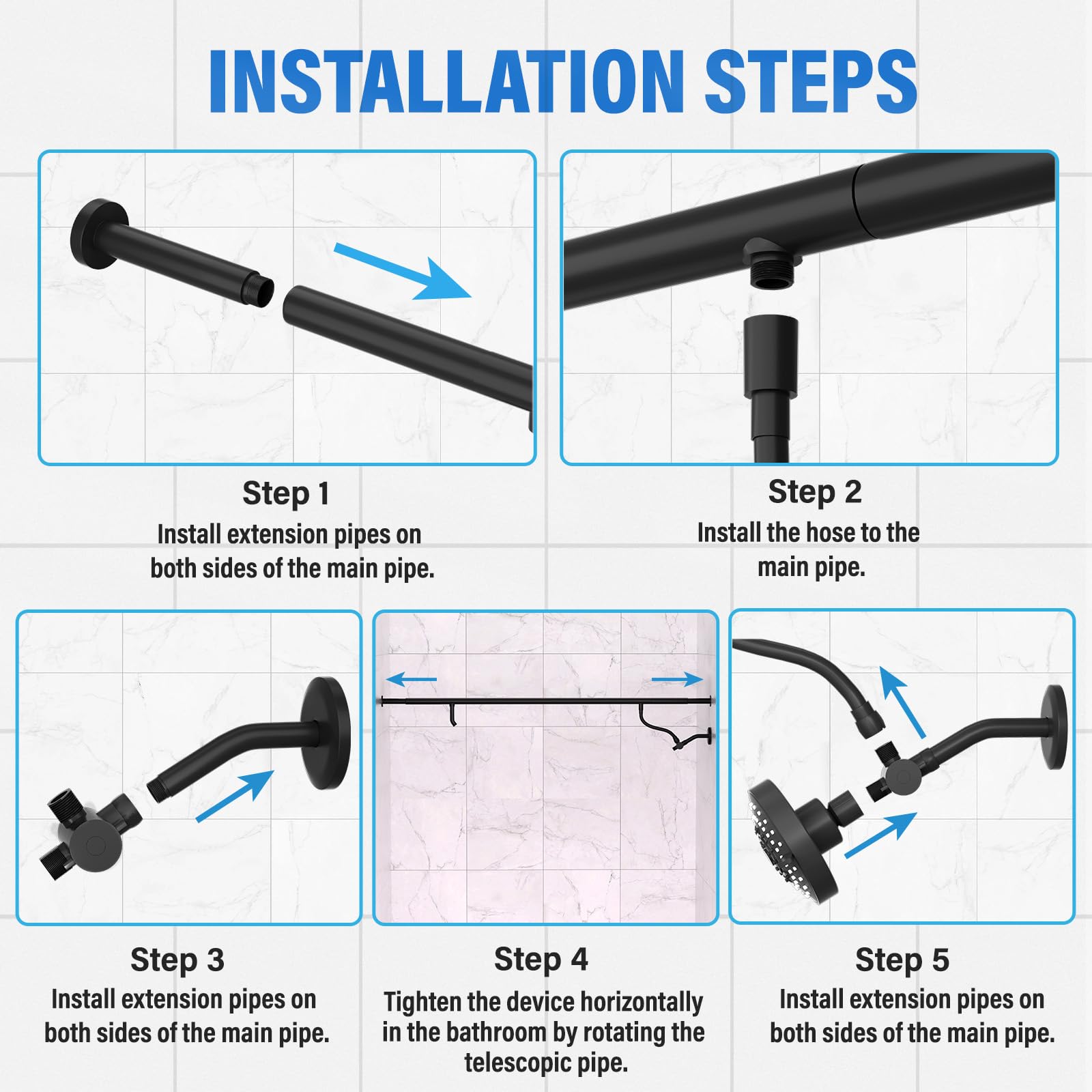 INSTALLATION STEPS

Step 1
Install extension pipes on both sides of the main pipe.

Step 2
Install the hose to the main pipe.

Step 3
Install extension pipes on both sides of the main pipe.

Step 4
Tighten the device horizontally in the bathroom by rotating the telescopic pipe.

Step 5
Install extension pipes on both sides of the main pipe.