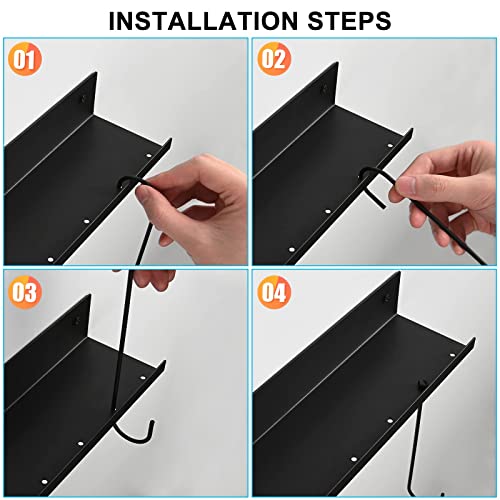 INSTALLATION STEPS

01

02

03

04