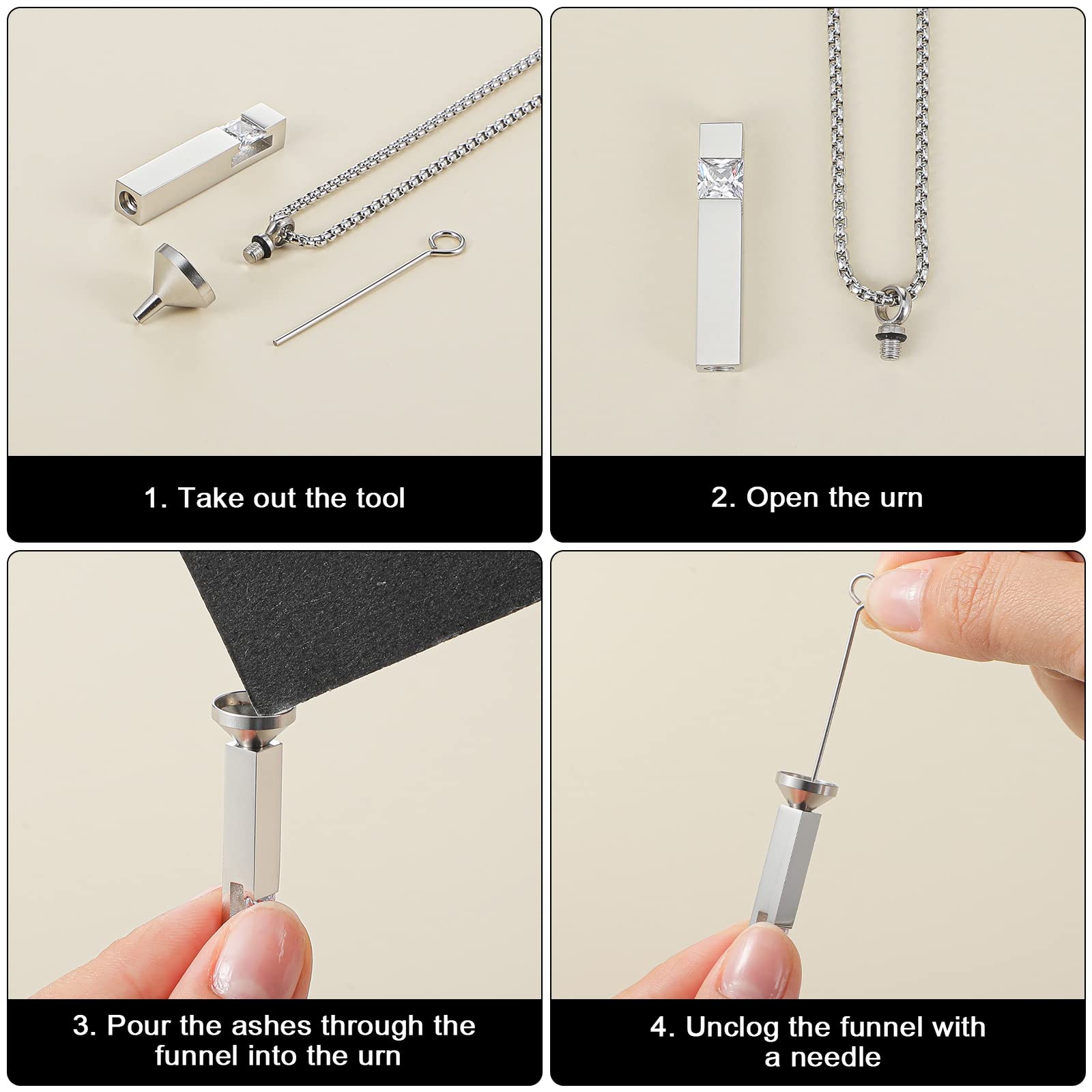 1. Take out the tool

2. Open the urn

3. Pour the ashes through the funnel into the urn

4. Unclog the funnel with a needle