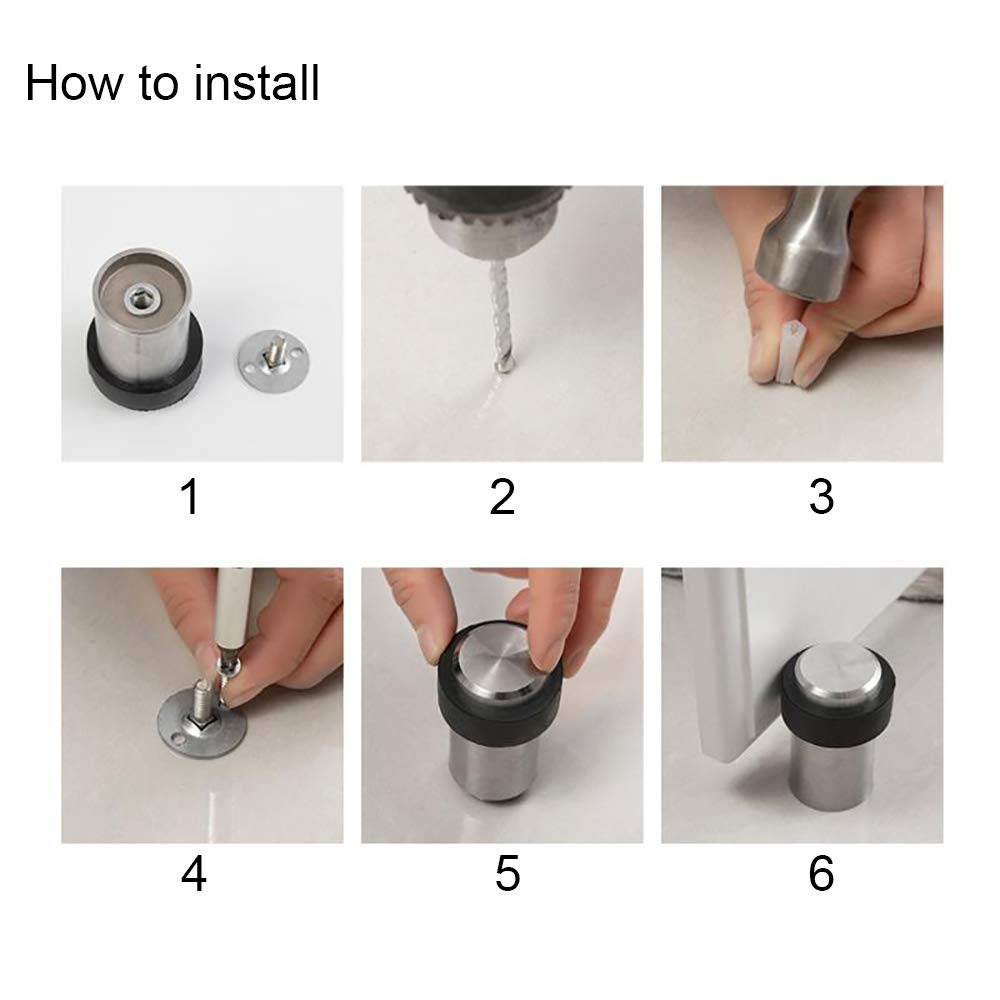 How to install

1

2

3

4

5

6