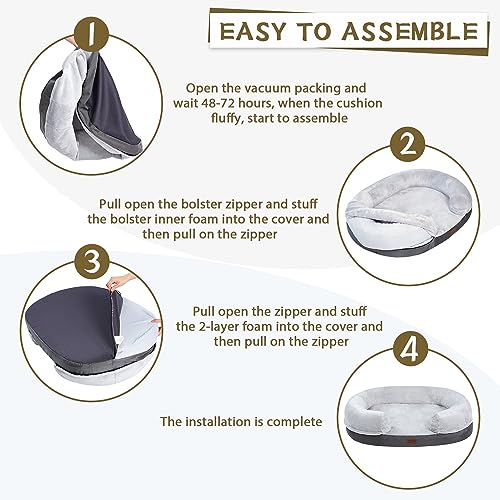 EASY TO ASSEMBLE

1

Open the vacuum packing and wait 48-72 hours, when the cushion fluffy, start to assemble

2

Pull open the bolster zipper and stuff the bolster inner foam into the cover and then pull on the zipper

3

Pull open the zipper and stuff the 2-layer foam into the cover and then pull on the zipper

4

The installation is complete