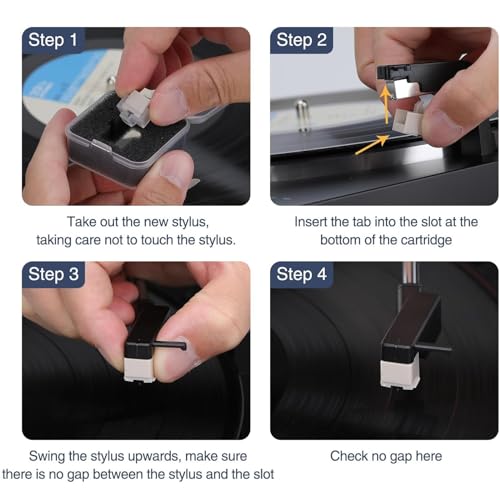 Step 1

Take out the new stylus, taking care not to touch the stylus.

Step 2

Insert the tab into the slot at the bottom of the cartridge

Step 3

Swing the stylus upwards, make sure there is no gap between the stylus and the slot

Step 4

Check no gap here