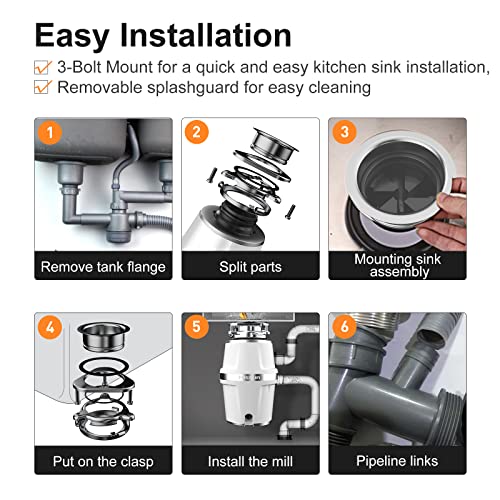 Easy Installation

3-Bolt Mount for a quick and easy kitchen sink installation,
Removable splashguard for easy cleaning

1
Remove tank flange

2
Split parts

3
Mounting sink assembly

4
Put on the clasp

5
Install the mill

6
Pipeline links