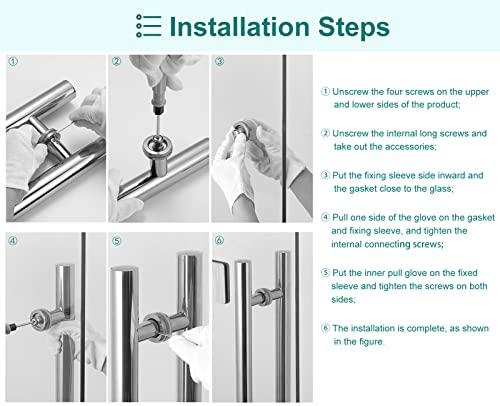 Installation Steps

①

②

③

④

⑤

⑥

① Unscrew the four screws on the upper and lower sides of the product;

② Unscrew the internal long screws and take out the accessories;

③ Put the fixing sleeve side inward and the gasket close to the glass;

④ Pull one side of the glove on the gasket and fixing sleeve, and tighten the internal connecting screws;

⑤ Put the inner pull glove on the fixed sleeve and tighten the screws on both sides;

⑥ The installation is complete, as shown in the figure.