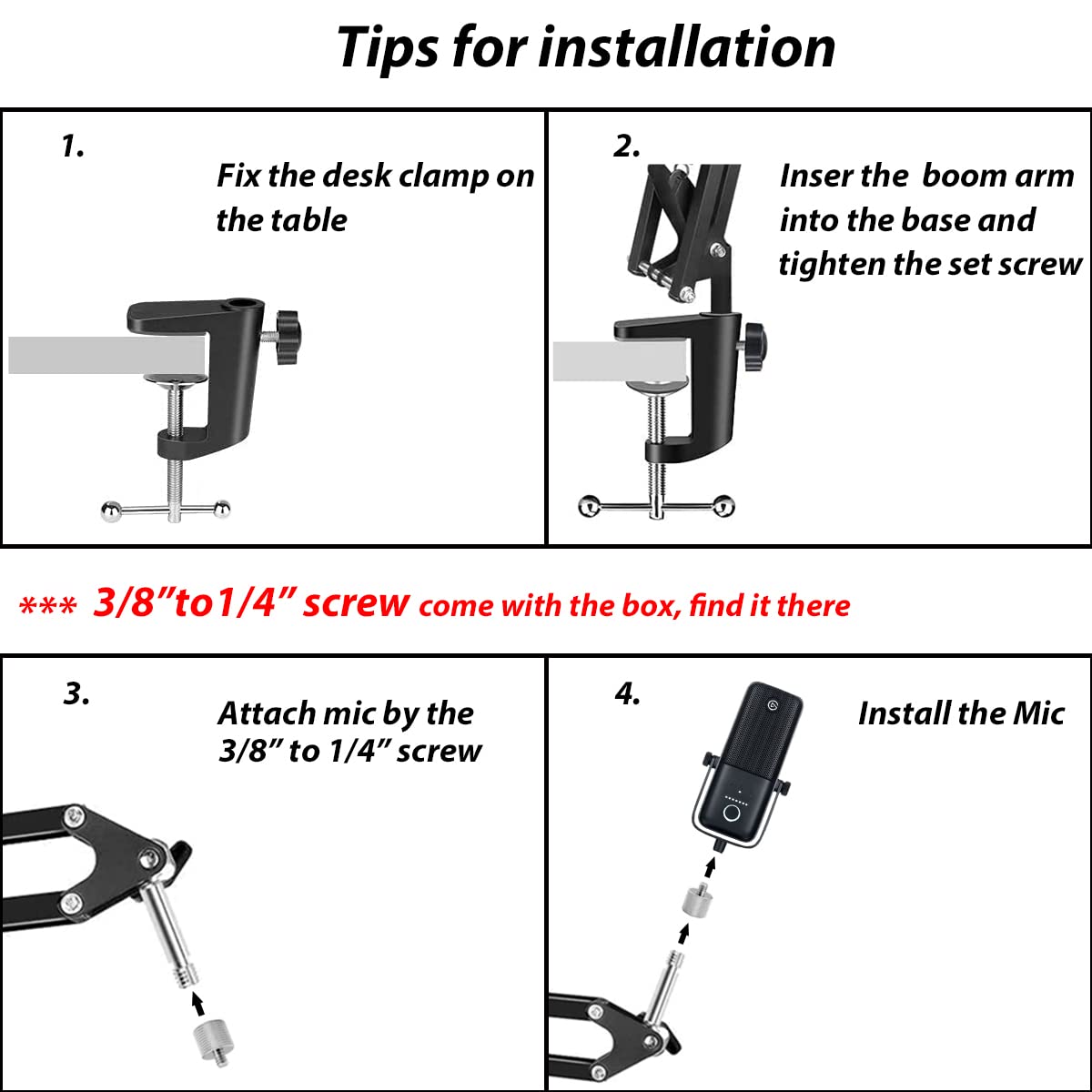 Tips for installation

1.

Fix the desk clamp on the table

2.

Inser the boom arm into the base and tighten the set screw

*** 3/8”to1/4” screw come with the box, find it there

3.

Attach mic by the 3/8” to 1/4” screw

4.

Install the Mic