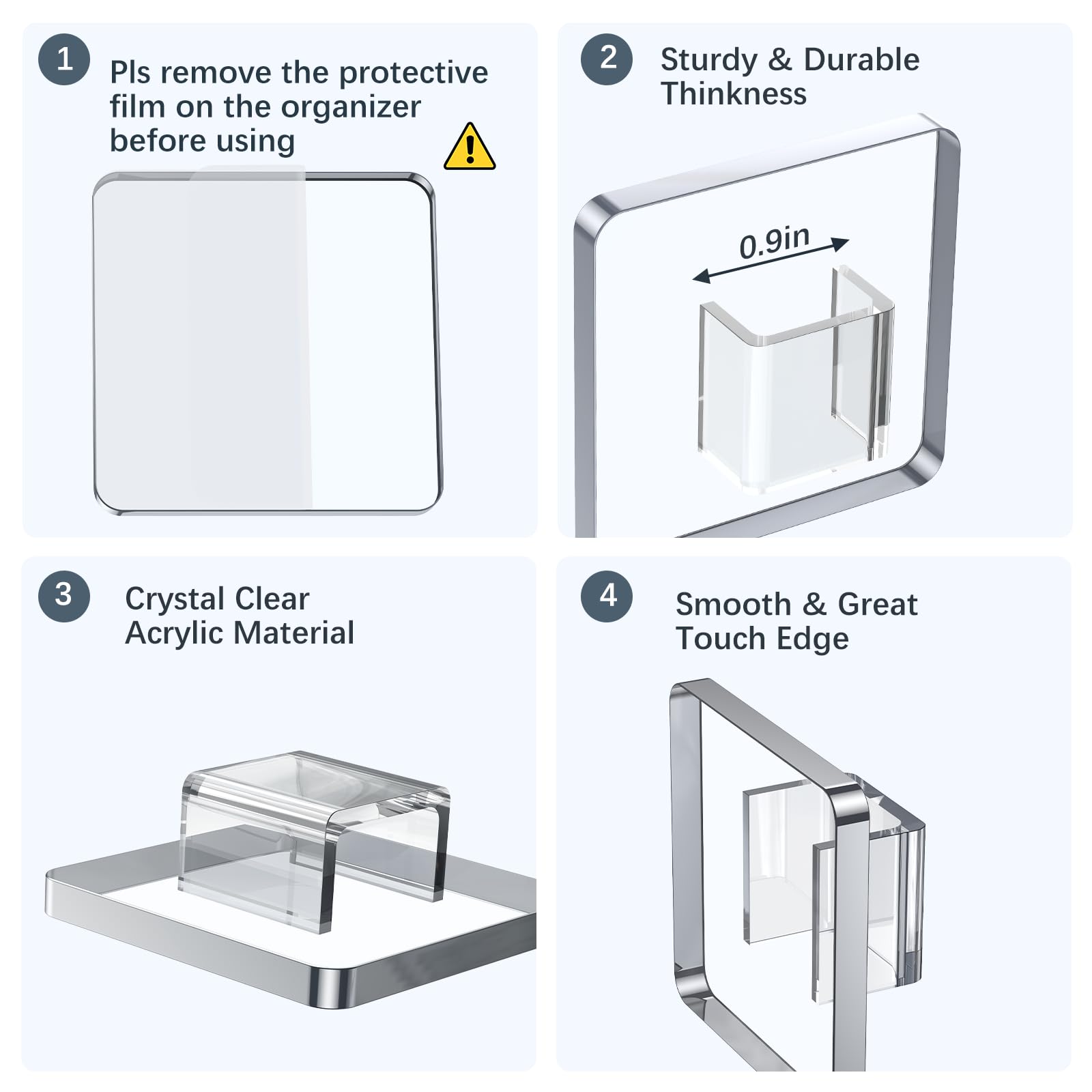 1

Pls remove the protective film on the organizer before using

2

Sturdy & Durable Thinkness

0.9in

3

Crystal Clear Acrylic Material

4

Smooth & Great Touch Edge