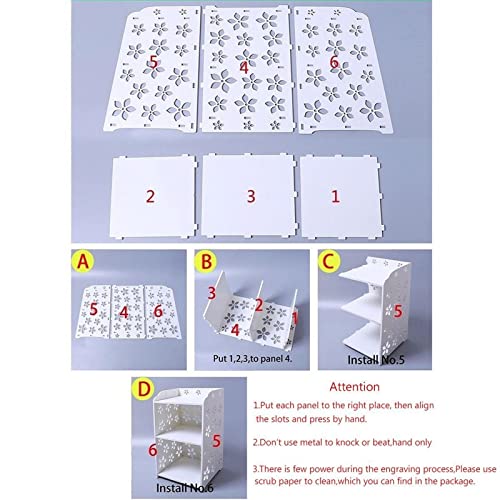 5

4

6

2

3

1

A

5

4

6

B

3

2

1

4

Put 1,2,3,to panel 4.

C

5

Install No.5

D

6

5

Install No.6

Attention

1.Put each panel to the right place, then align the slots and press by hand.

2.Don't use metal to knock or beat,hand only

3.There is few power during the engraving process,Please use scrub paper to clean,which you can find in the package.