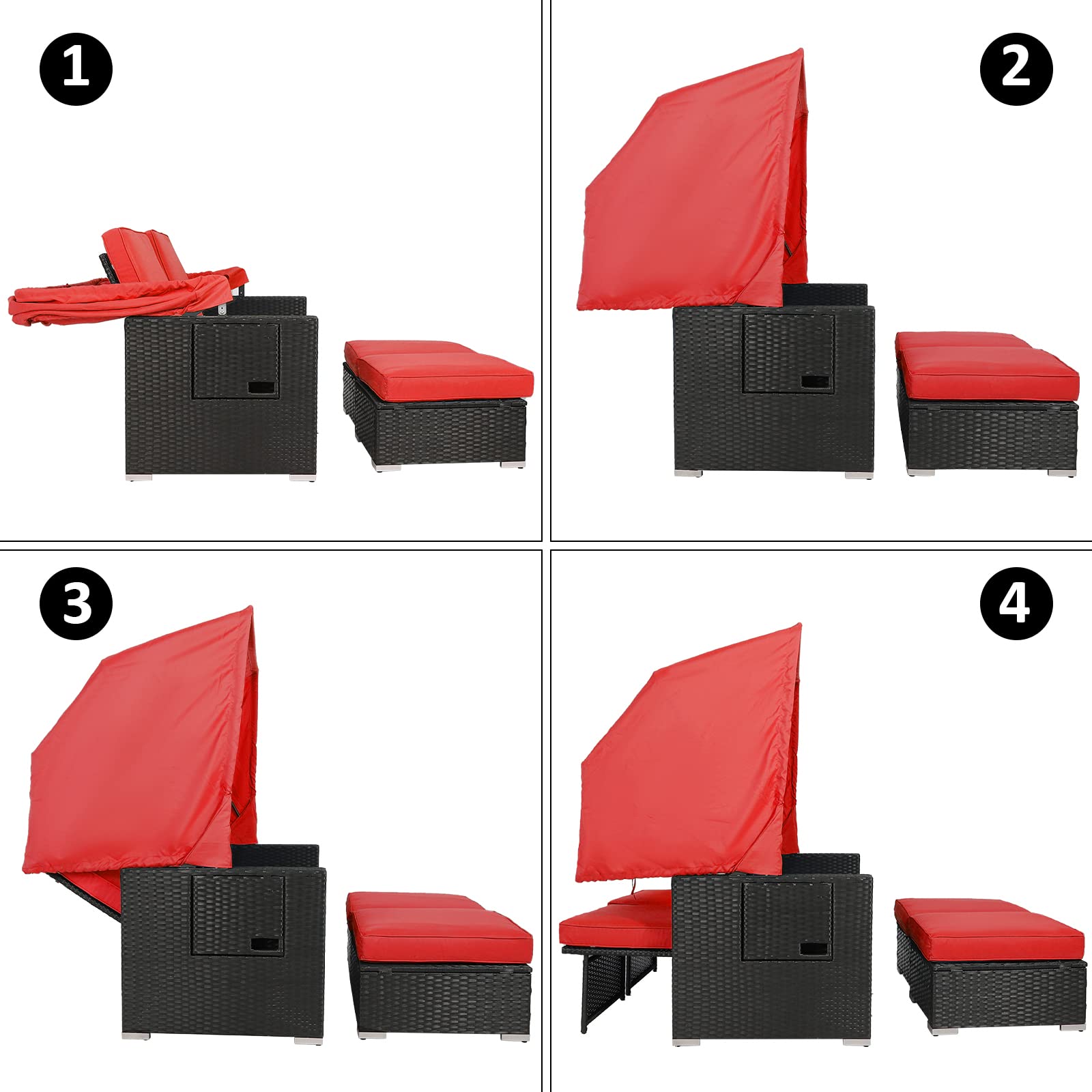 1

2

3

4