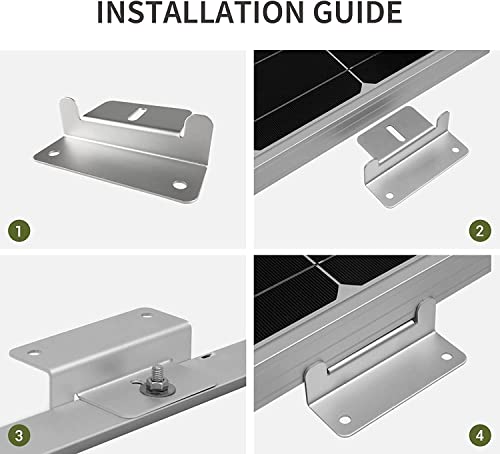 INSTALLATION GUIDE

1

2

3

4