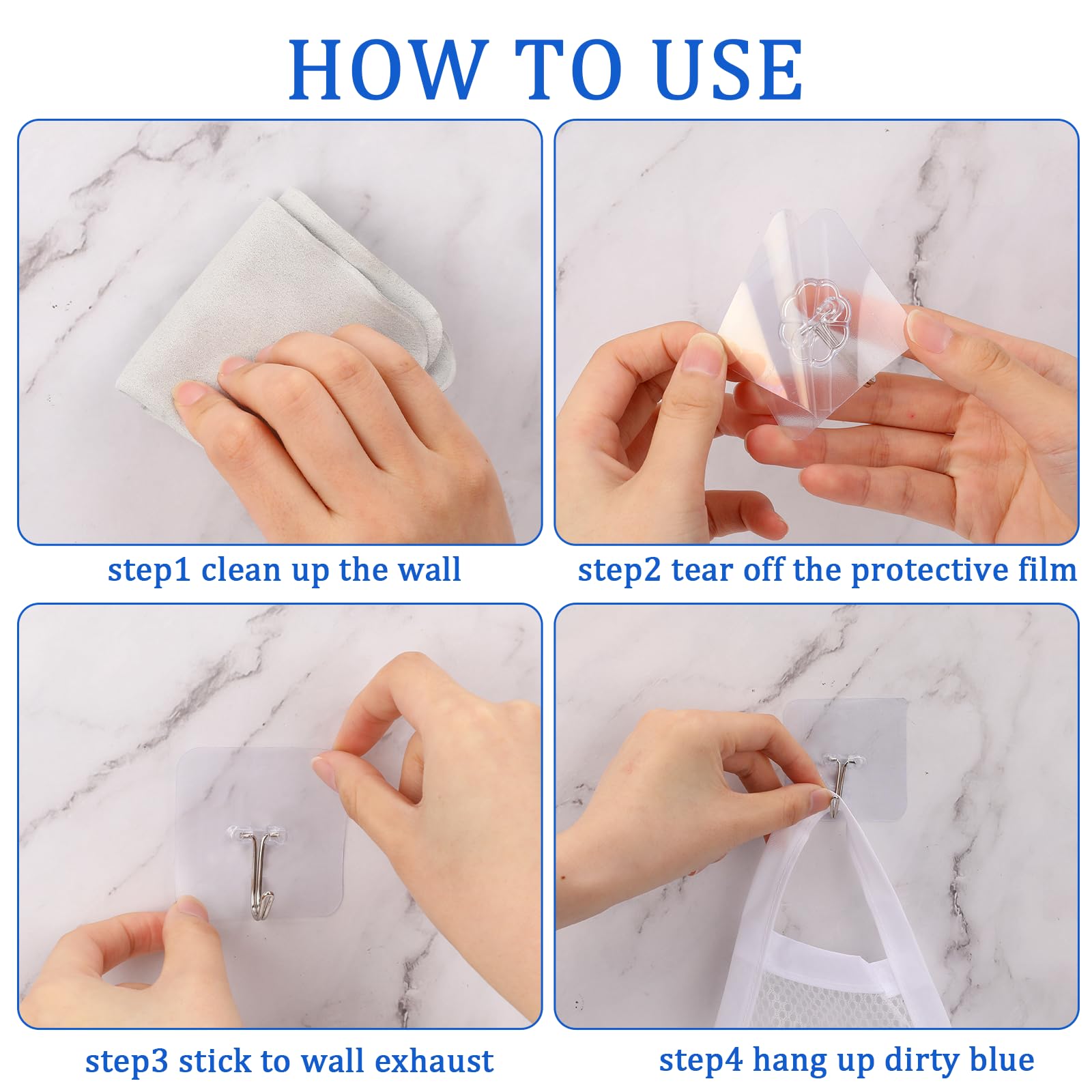 HOW TO USE

step1 clean up the wall

step2 tear off the protective film

step3 stick to wall exhaust

step4 hang up dirty blue