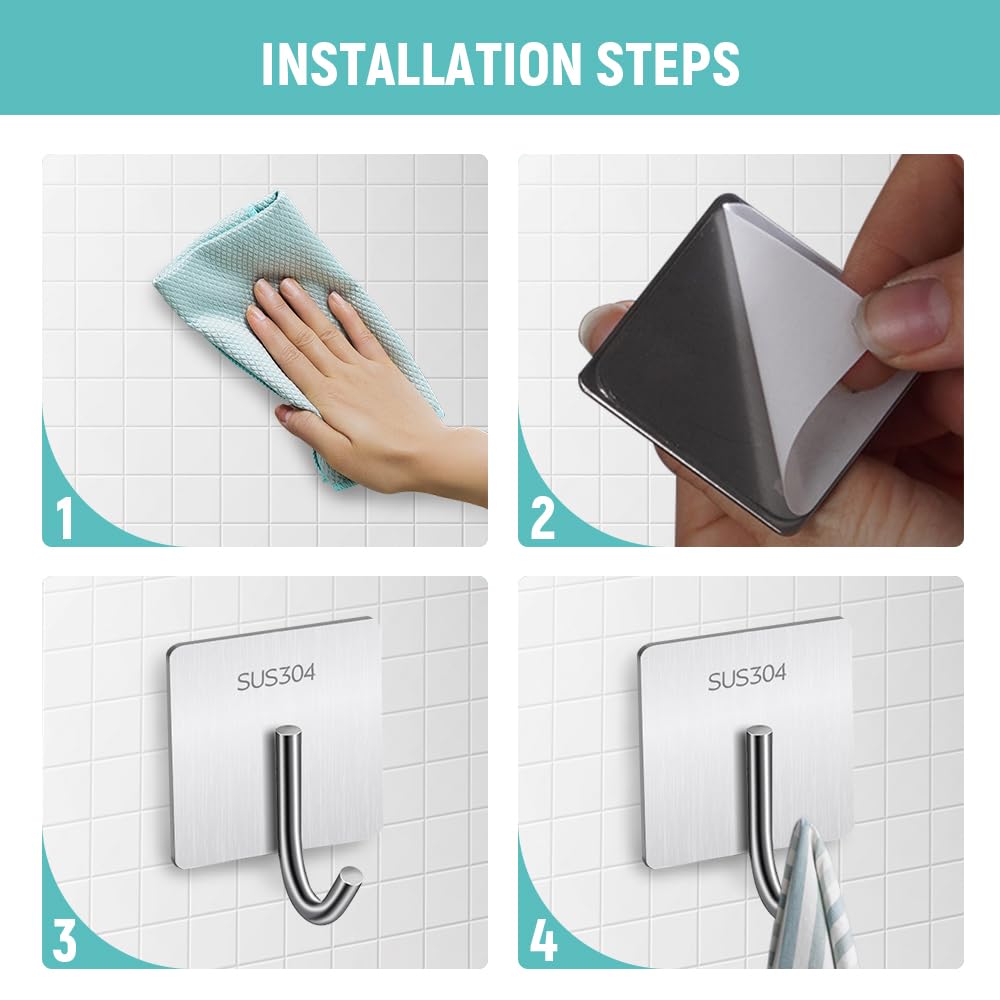 INSTALLATION STEPS

1

2

SUS304

3

SUS304

4