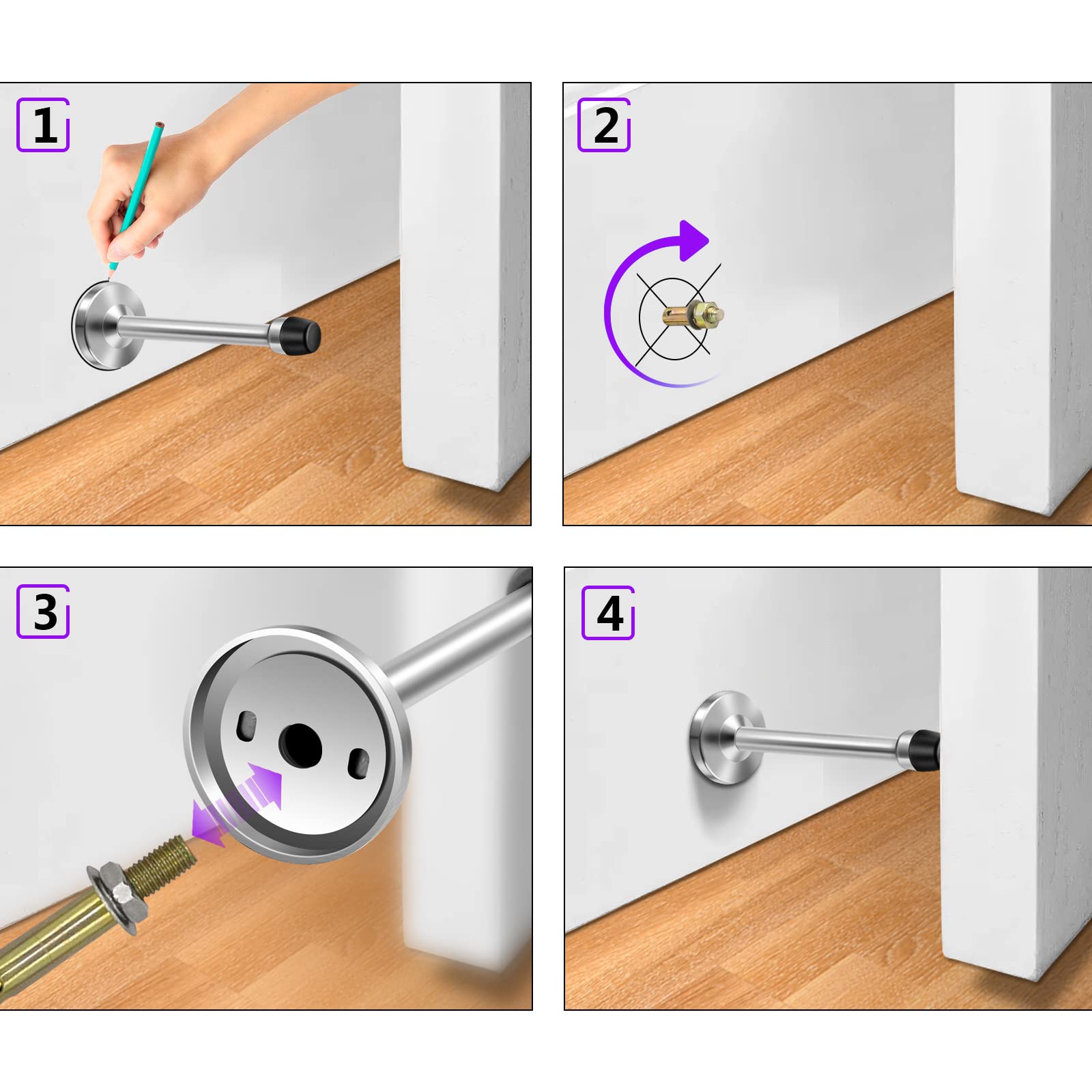 1

2

3

4