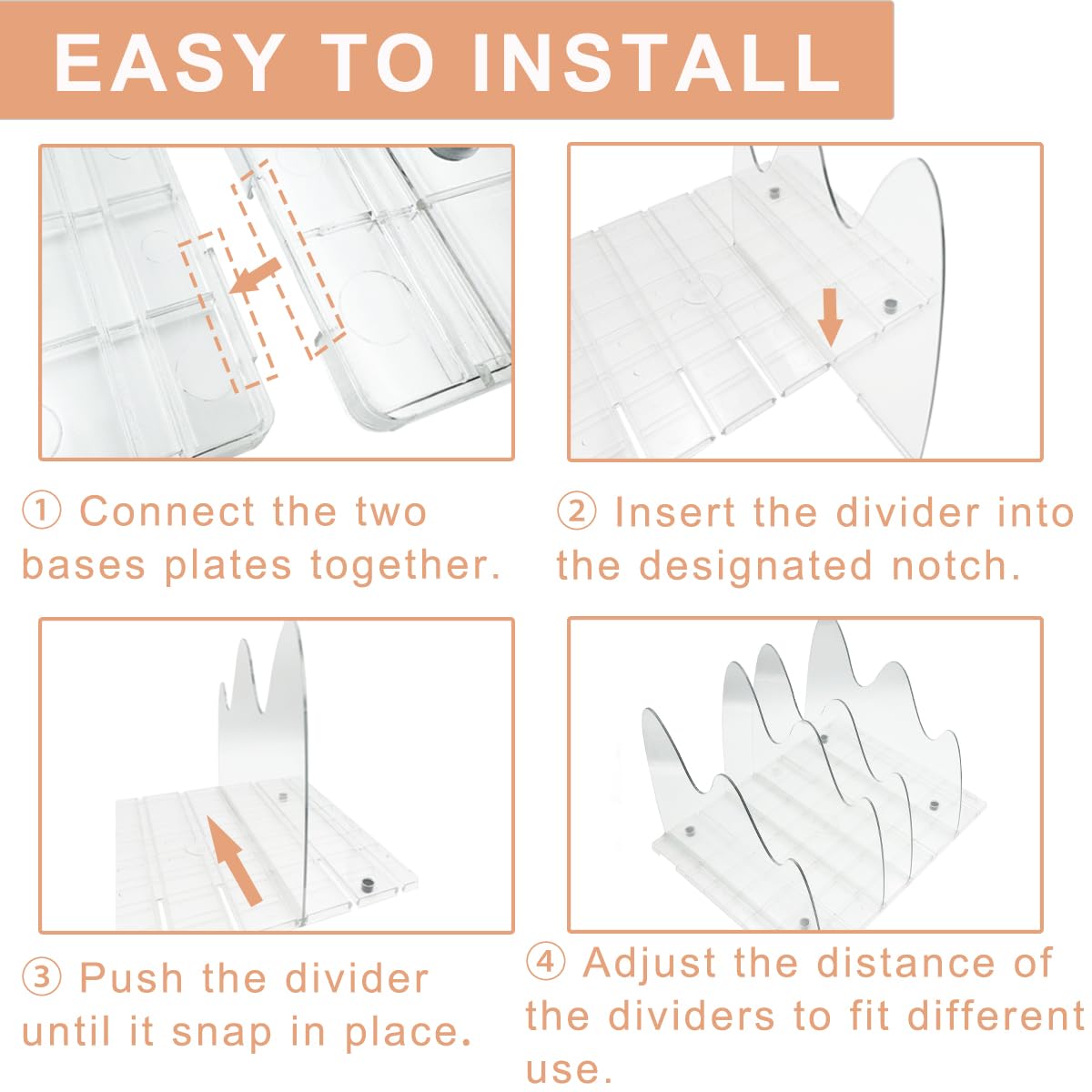 EASY TO INSTALL

① Connect the two bases plates together.

② Insert the divider into the designated notch.

③ Push the divider until it snap in place.

④ Adjust the distance of the dividers to fit different use.