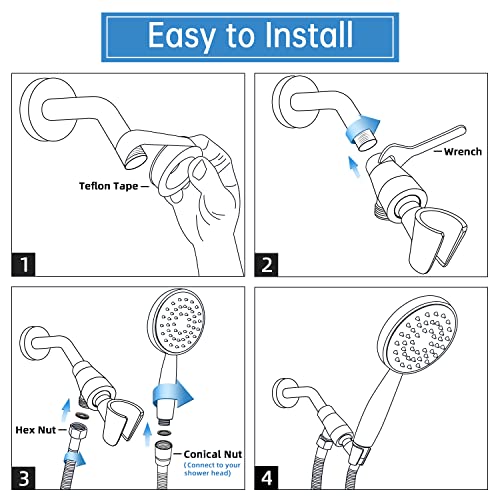 Easy to Install

Teflon Tape

1

Wrench

2

Hex Nut

Conical Nut
(Connect to your shower head)

3

4