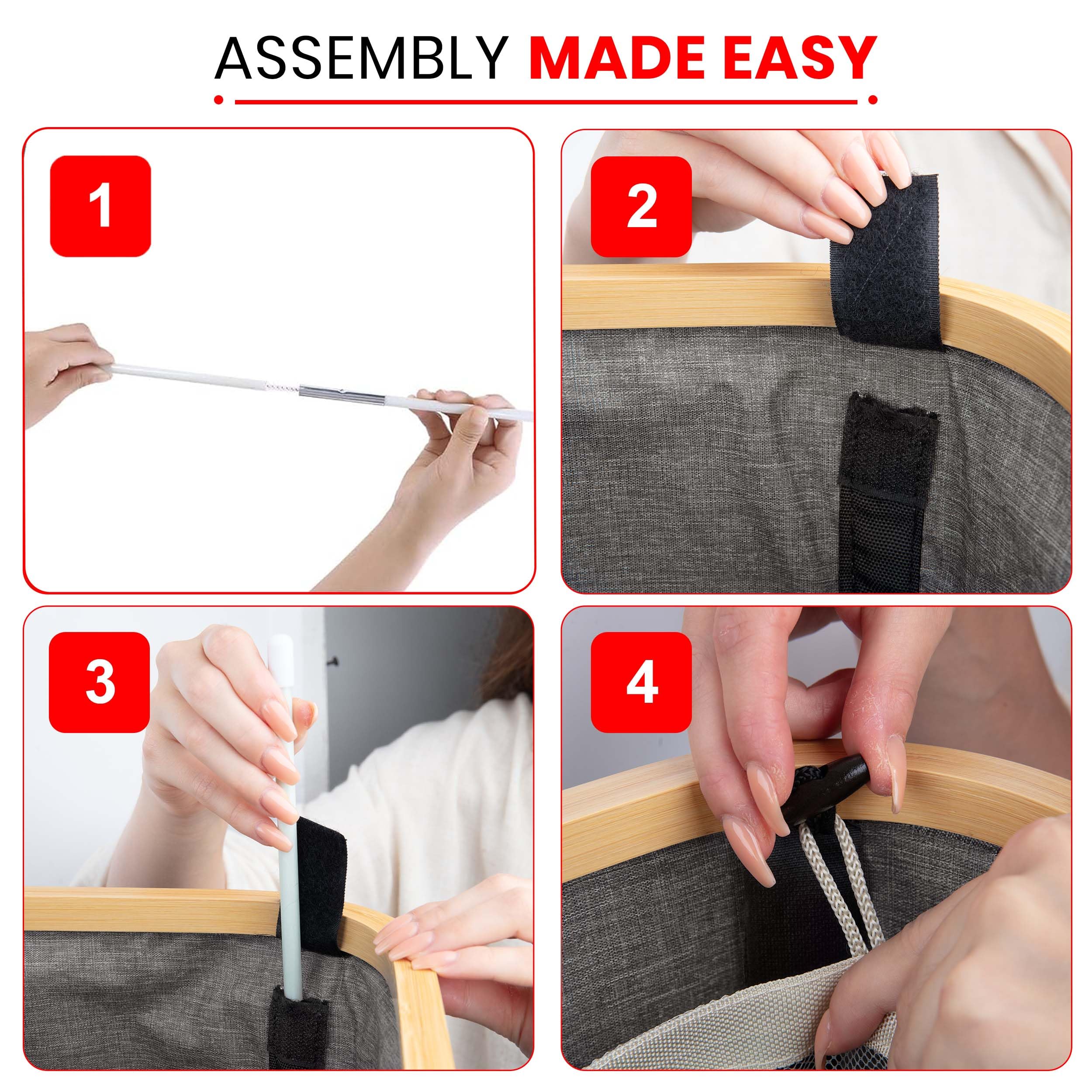 ASSEMBLY MADE EASY

1

2

3

4