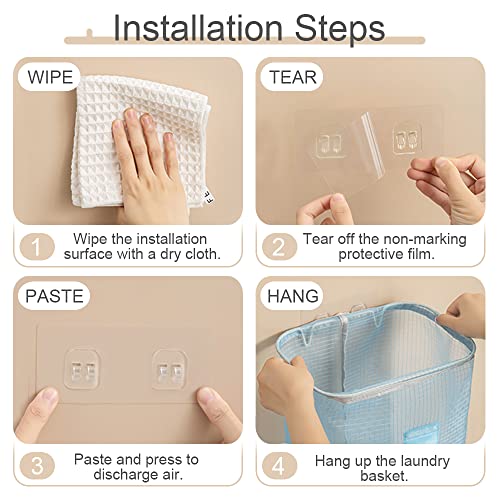 Installation Steps

WIPE

1 Wipe the installation surface with a dry cloth.

TEAR

2 Tear off the non-marking protective film.

PASTE

3 Paste and press to discharge air.

HANG

4 Hang up the laundry basket.