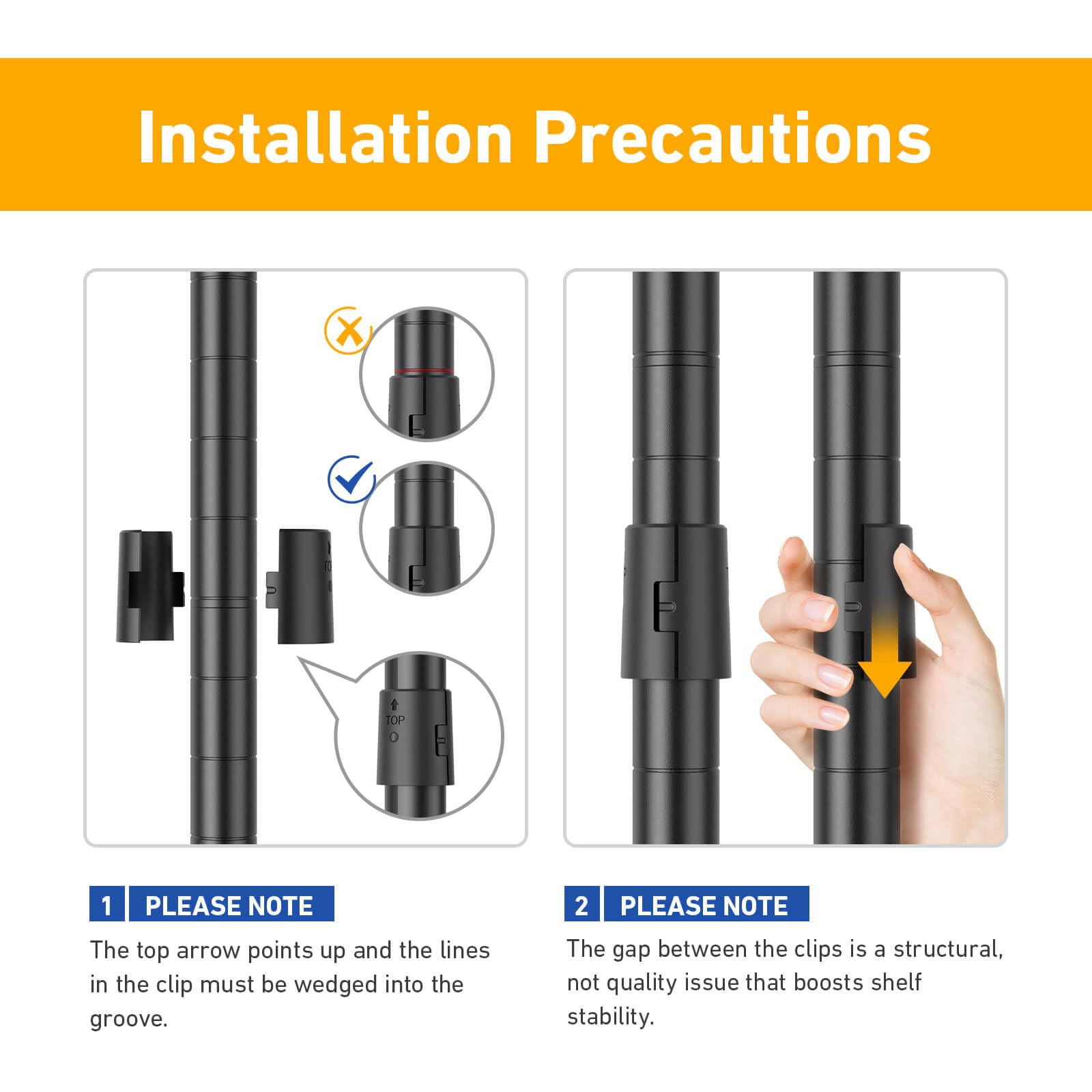 Installation Precautions

TOP

1 PLEASE NOTE

The top arrow points up and the lines in the clip must be wedged into the groove.

2 PLEASE NOTE

The gap between the clips is a structural, not quality issue that boosts shelf stability.