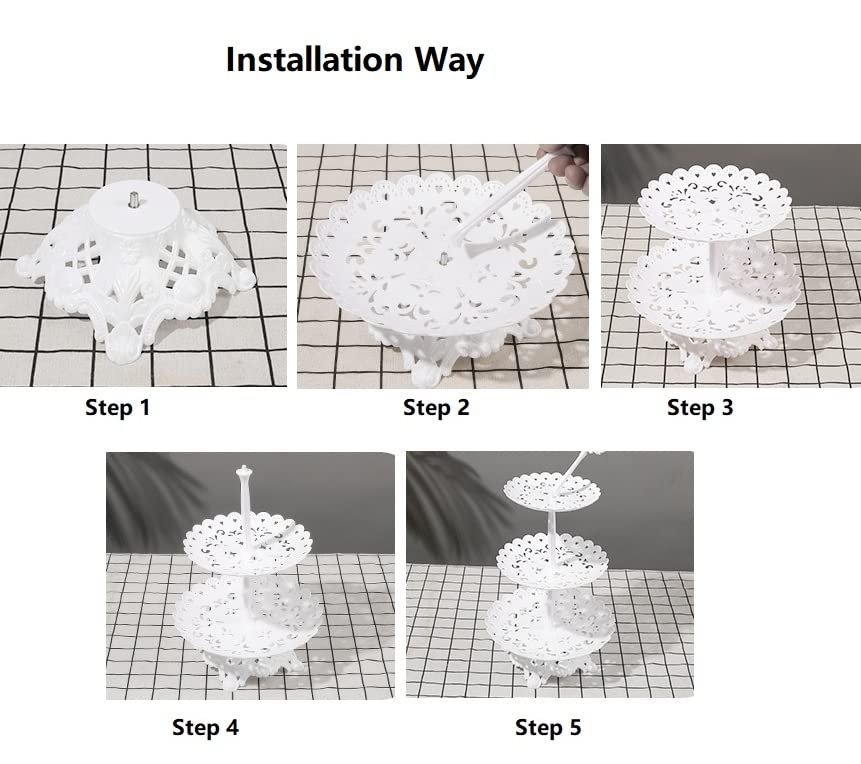 Installation Way

Step 1

Step 2

Step 3

Step 4

Step 5