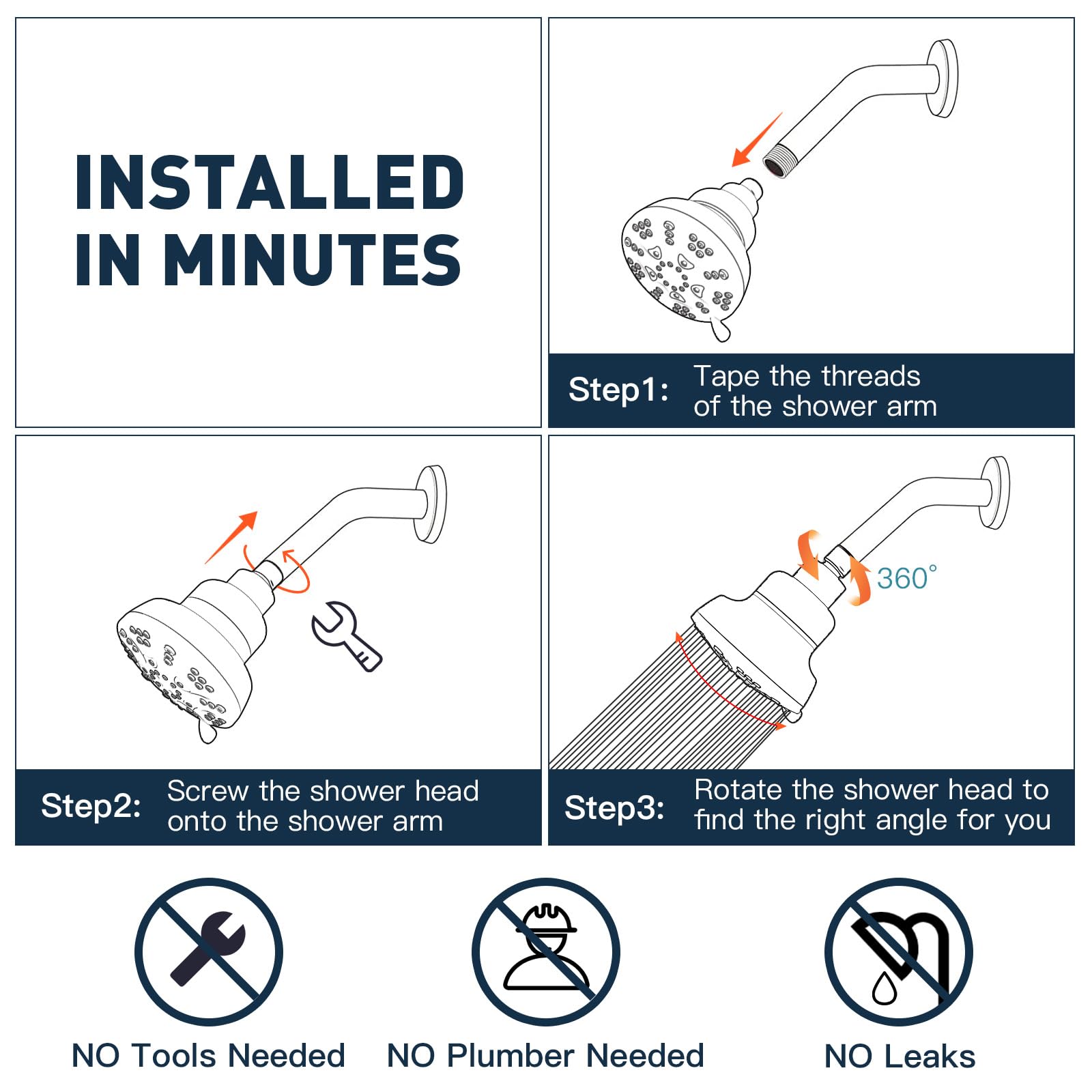 INSTALLED IN MINUTES

Step1: Tape the threads of the shower arm

Step2: Screw the shower head onto the shower arm

360°

Step3: Rotate the shower head to find the right angle for you

NO Tools Needed

NO Plumber Needed

NO Leaks