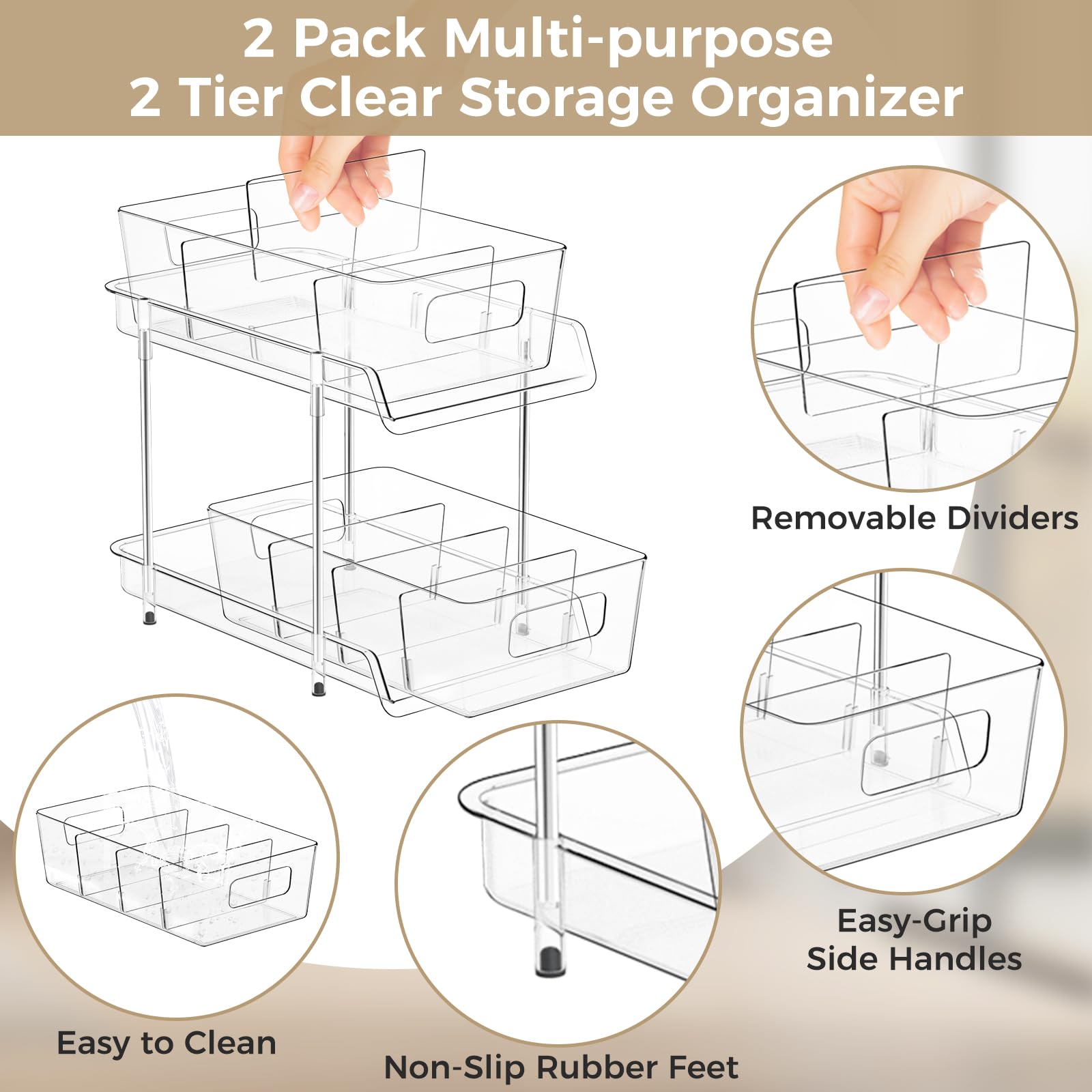 2 Pack Multi-purpose
2 Tier Clear Storage Organizer

Removable Dividers

Easy-Grip
Side Handles

Easy to Clean

Non-Slip Rubber Feet