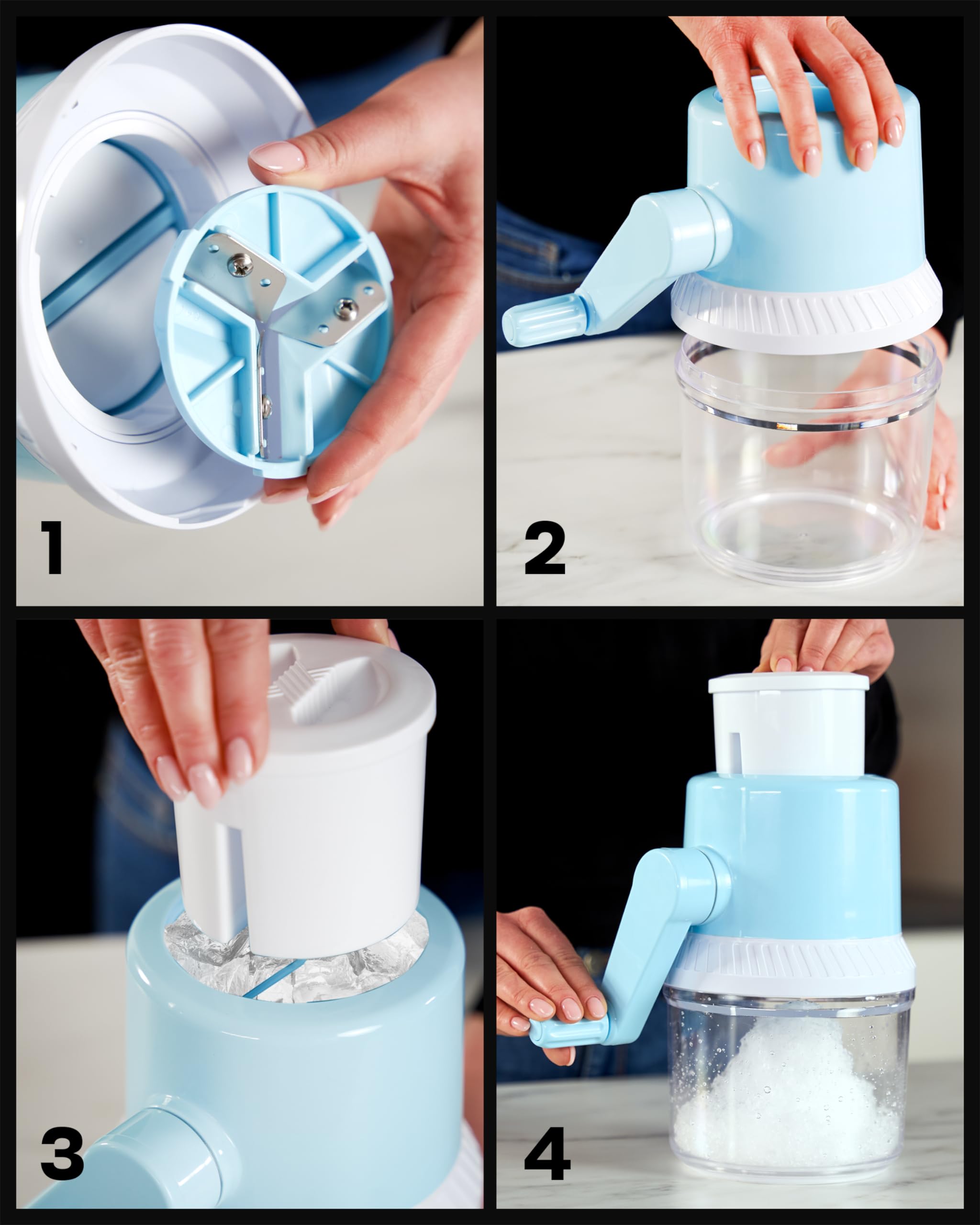 1

2

3

4