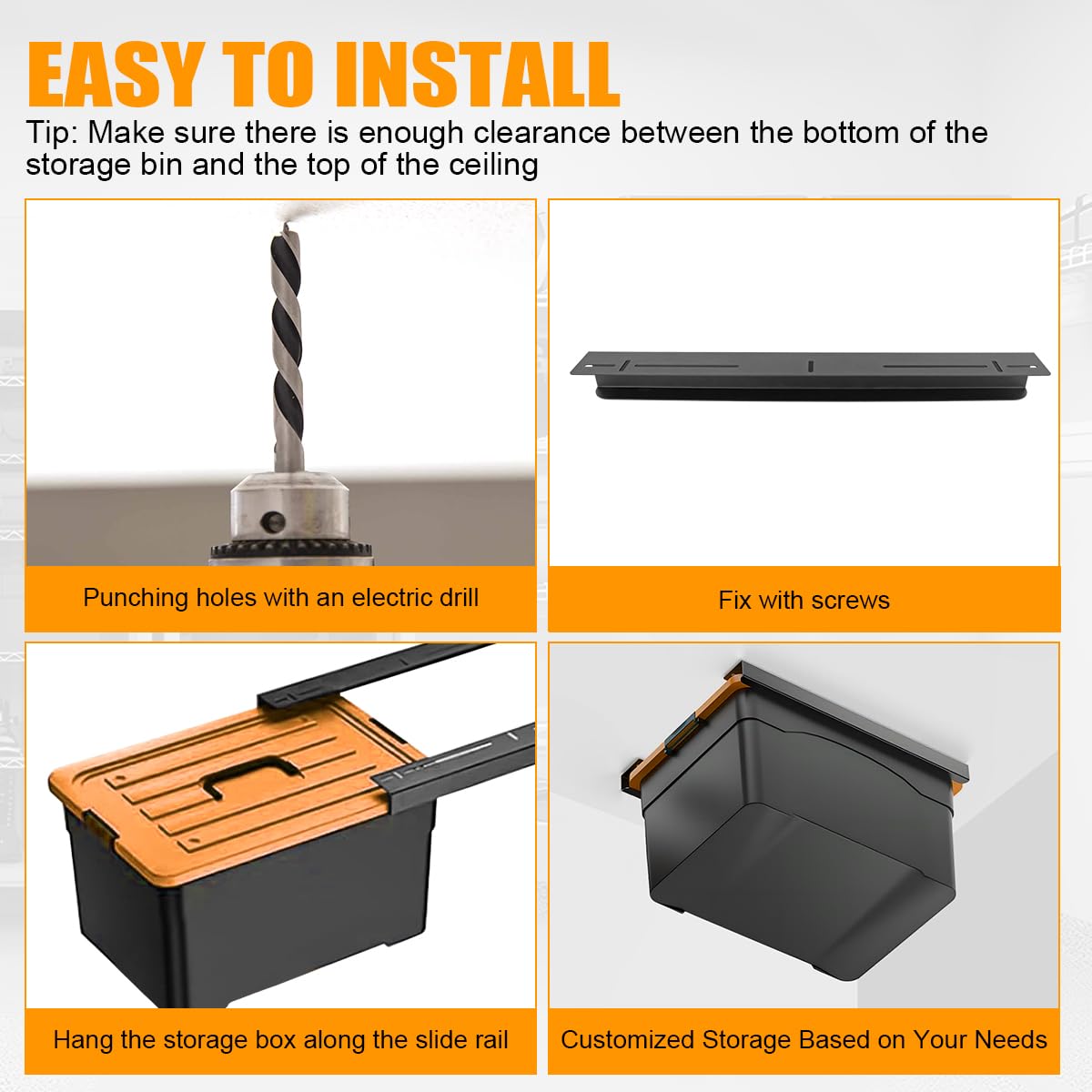 EASY TO INSTALL

Tip: Make sure there is enough clearance between the bottom of the storage bin and the top of the ceiling

Punching holes with an electric drill

Fix with screws

Hang the storage box along the slide rail

Customized Storage Based on Your Needs