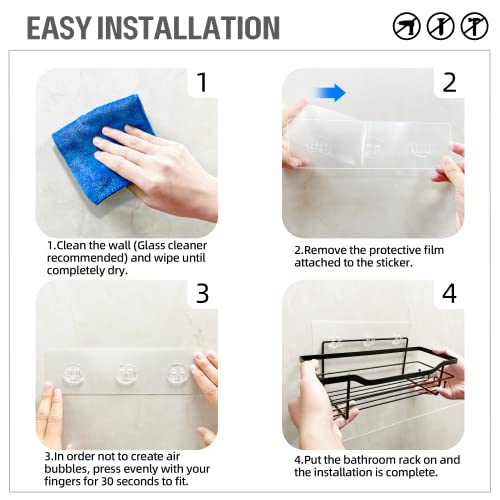 EASY INSTALLATION

1

1.Clean the wall (Glass cleaner recommended) and wipe until completely dry.

2

2.Remove the protective film attached to the sticker.

3

3.In order not to create air bubbles, press evenly with your fingers for 30 seconds to fit.

4

4.Put the bathroom rack on and the installation is complete.