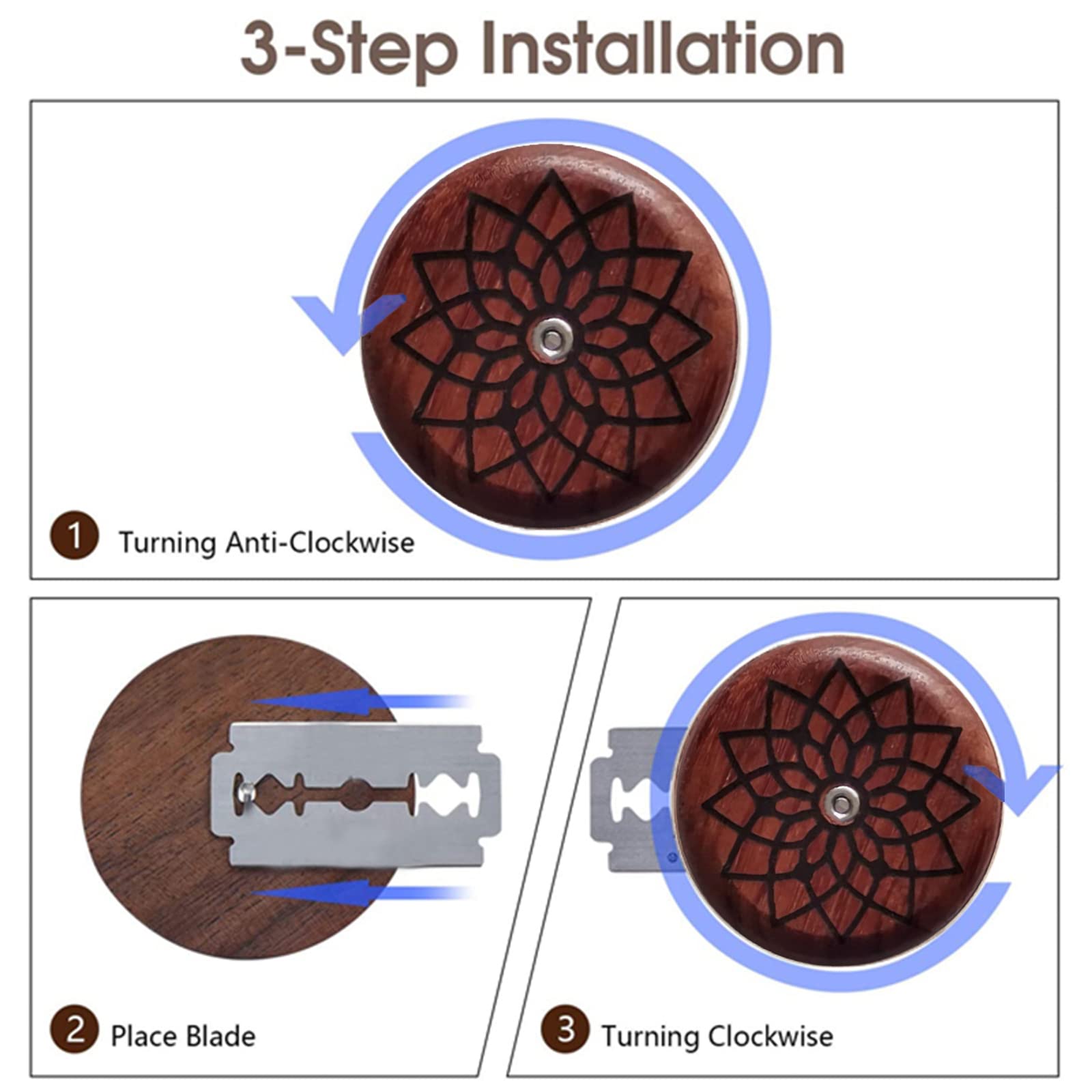 3-Step Installation

1 Turning Anti-Clockwise

2 Place Blade

3 Turning Clockwise