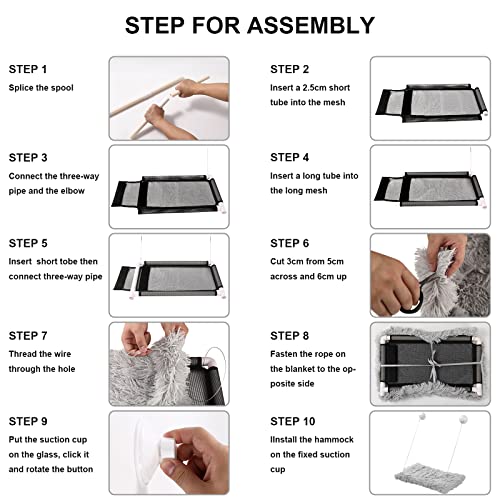 STEP FOR ASSEMBLY

STEP 1
Splice the spool

STEP 2
Insert a 2.5cm short tube into the mesh

STEP 3
Connect the three-way pipe and the elbow

STEP 4
Insert a long tube into the long mesh

STEP 5
Insert  short tobe then connect three-way pipe

STEP 6
Cut 3cm from 5cm across and 6cm up

STEP 7
Thread the wire through the hole

STEP 8
Fasten the rope on the blanket to the opposite side

STEP 9
Put the suction cup on the glass, click it and rotate the button

STEP 10
IInstall the hammock on the fixed suction cup