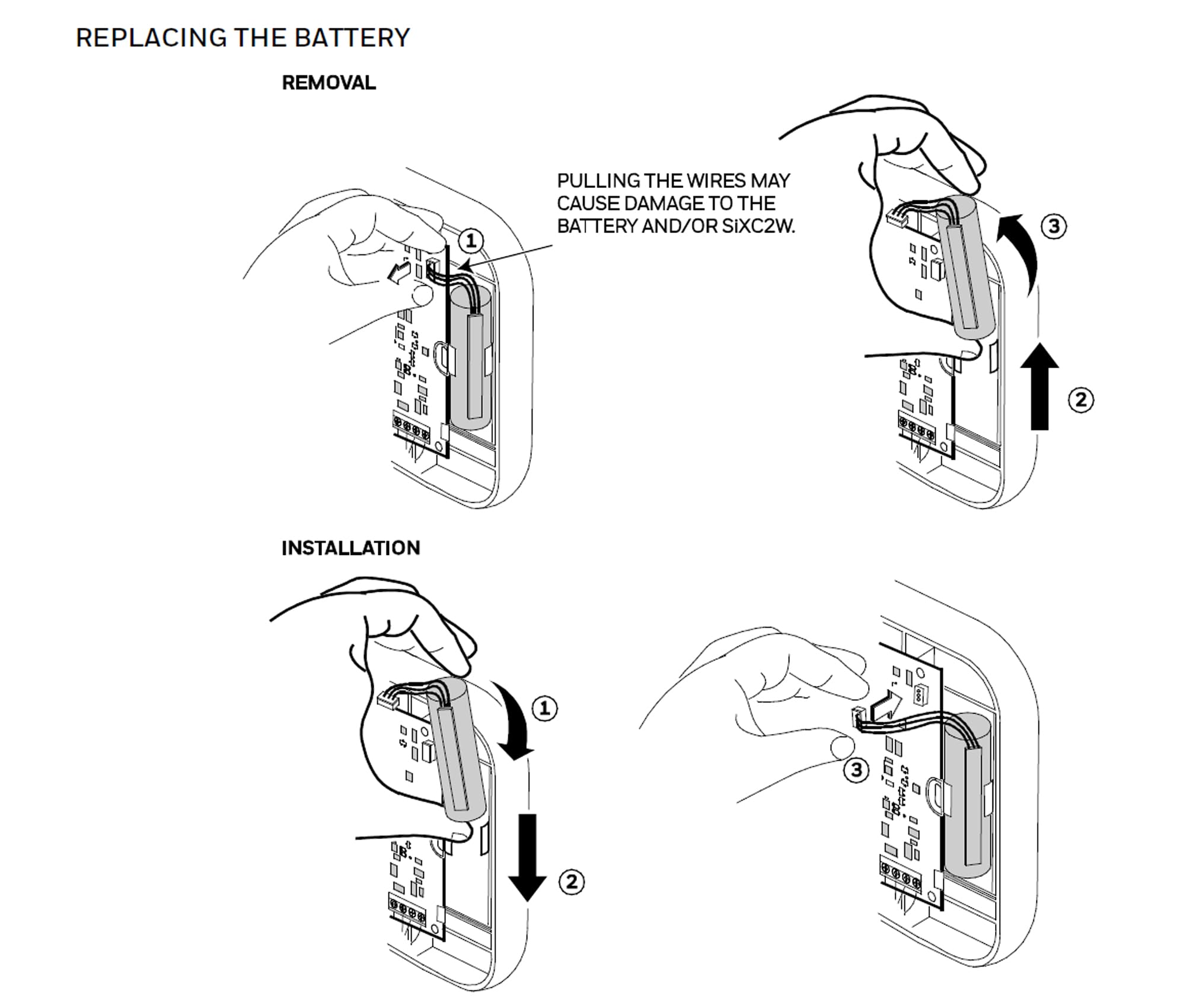 REPLACING THE BATTERY

REMOVAL

1

PULLING THE WIRES MAY CAUSE DAMAGE TO THE BATTERY AND/OR SiXC2W.

3

2

INSTALLATION

1

2

3