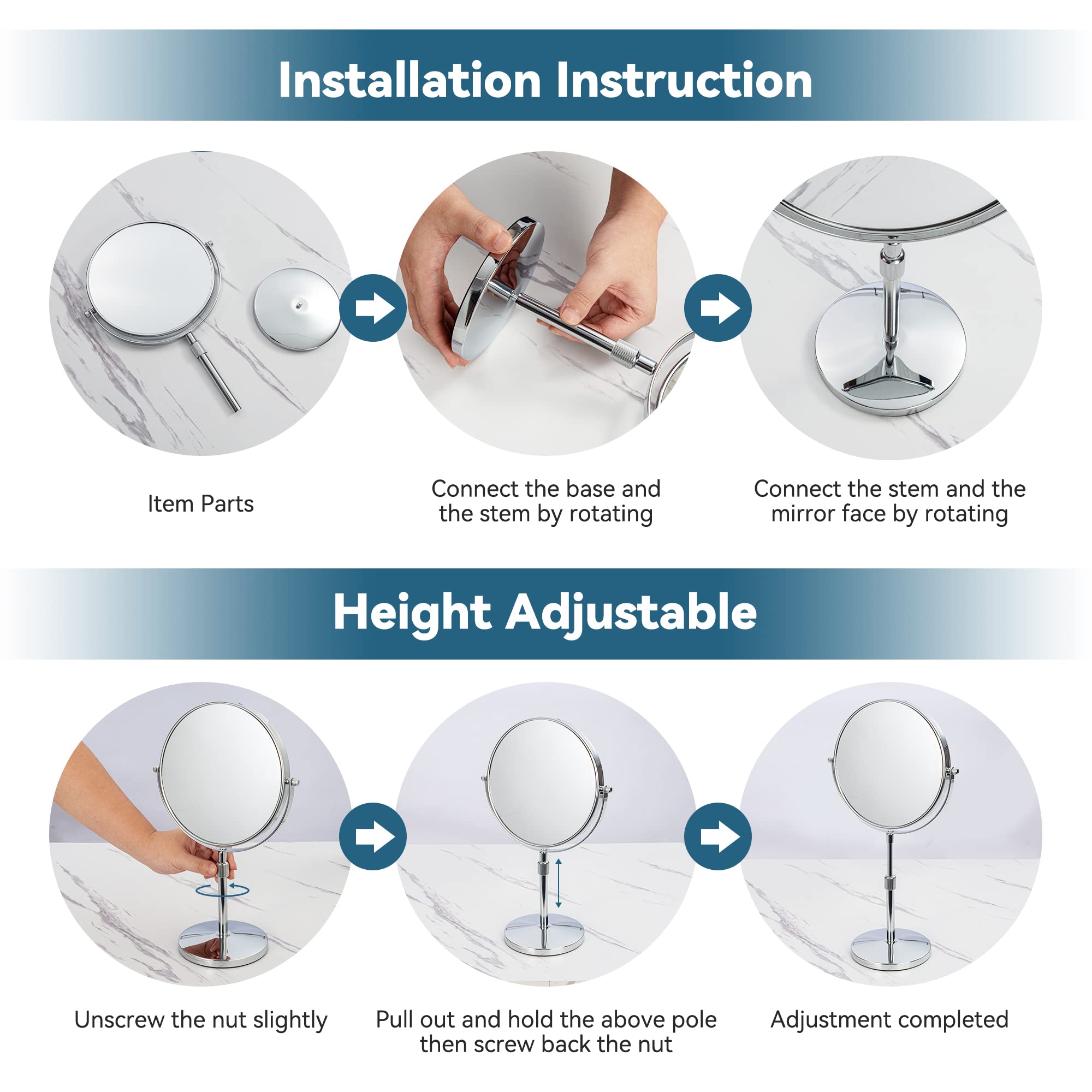 Installation Instruction

Item Parts

Connect the base and the stem by rotating

Connect the stem and the mirror face by rotating

Height Adjustable

Unscrew the nut slightly

Pull out and hold the above pole then screw back the nut

Adjustment completed