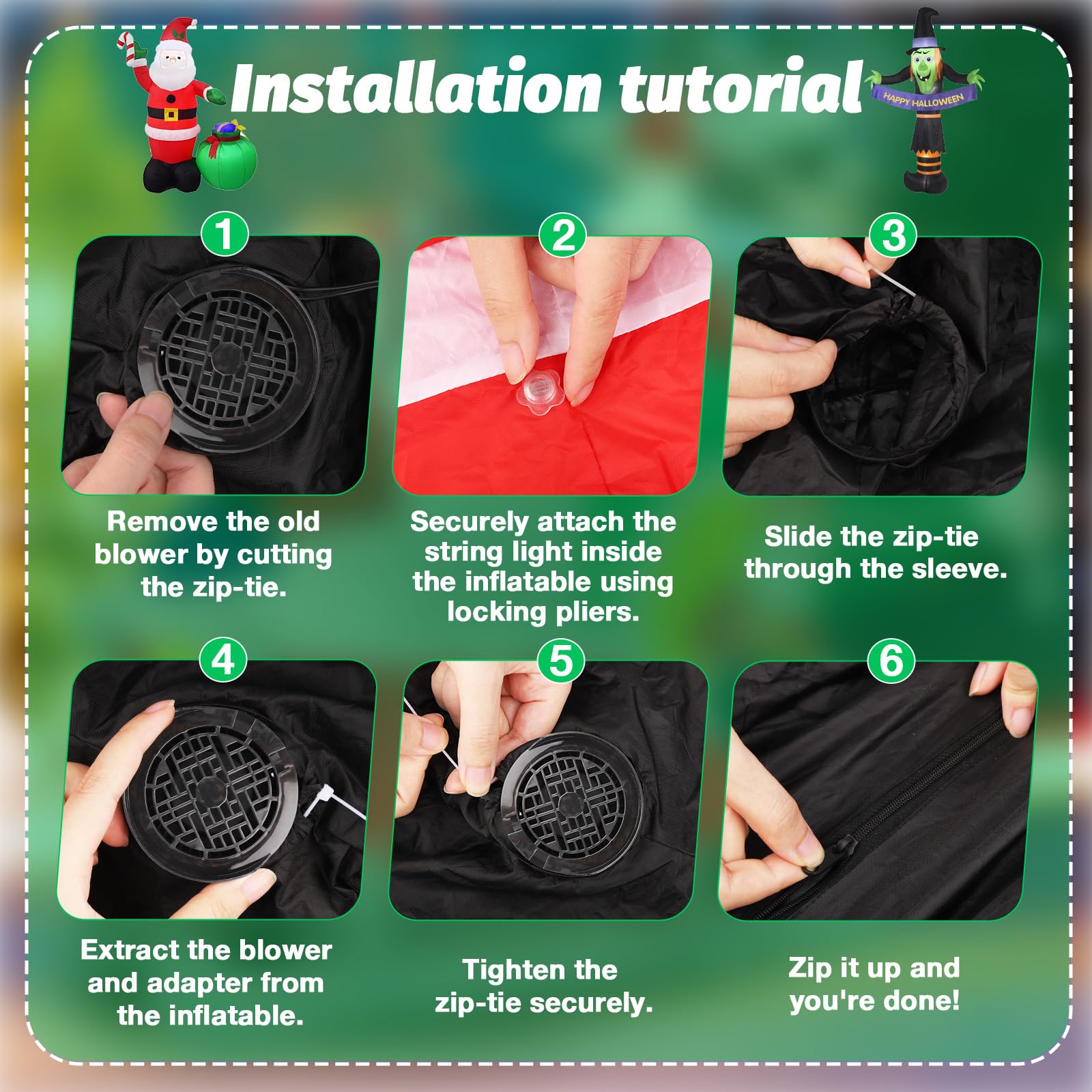 Installation tutorial

HAPPY HALLOWEEN

1

Remove the old blower by cutting the zip-tie.

2

Securely attach the string light inside the inflatable using locking pliers.

3

Slide the zip-tie through the sleeve.

4

Extract the blower and adapter from the inflatable.

5

Tighten the zip-tie securely.

6

Zip it up and you're done!